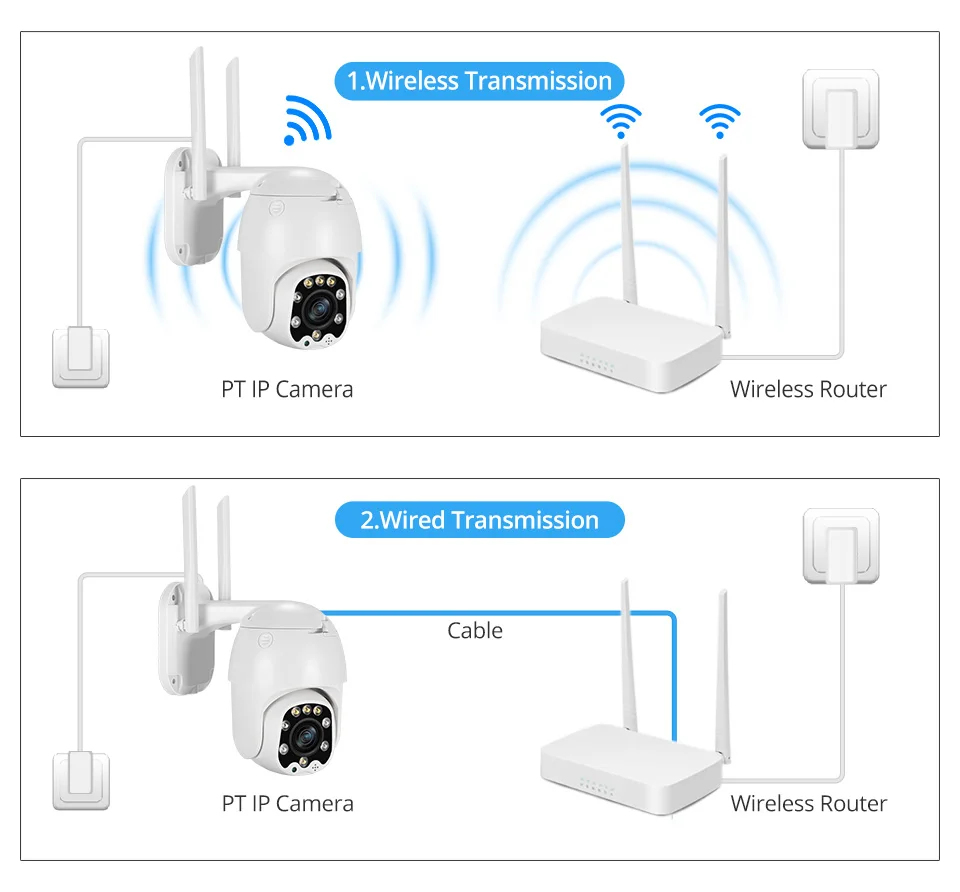 1.Wireless Transmission

PT IP Camera

Wireless Router

2.Wired Transmission

Cable

PT IP Camera

Wireless Router