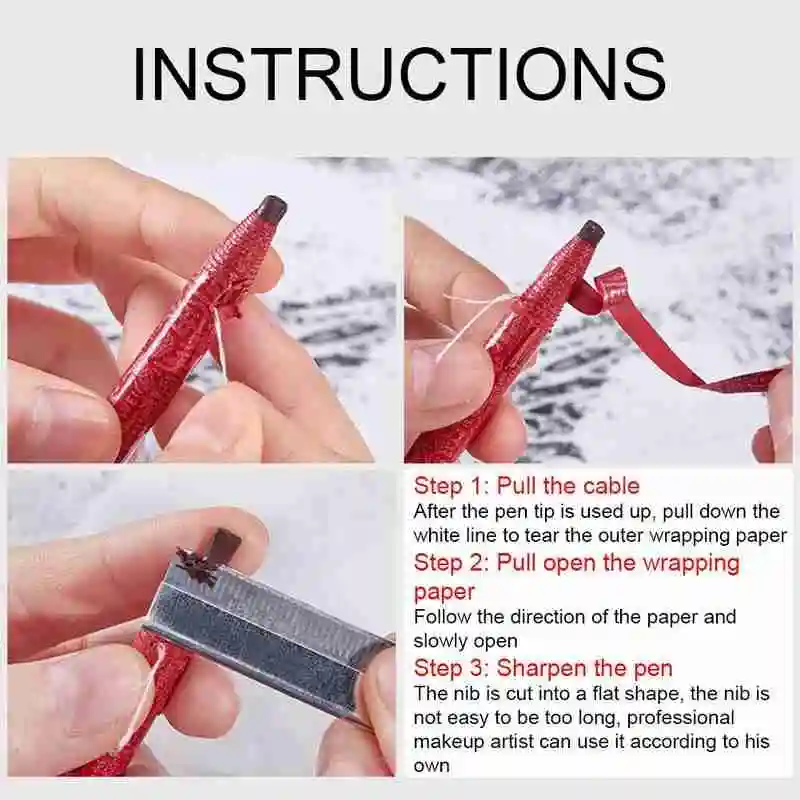 INSTRUCTIONS

Step 1: Pull the cable
After the pen tip is used up, pull down the white line to tear the outer wrapping paper

Step 2: Pull open the wrapping paper
Follow the direction of the paper and slowly open

Step 3: Sharpen the pen
The nib is cut into a flat shape, the nib is not easy to be too long, professional makeup artist can use it according to his own