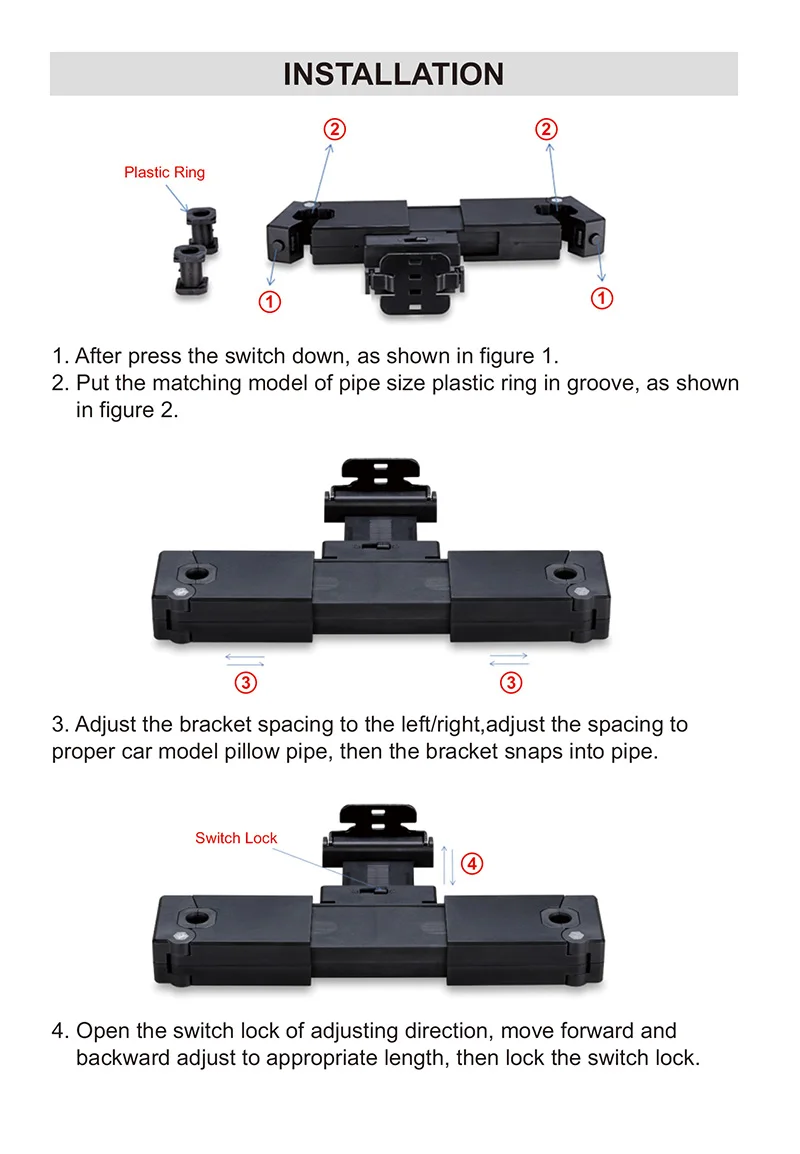 INSTALLATION

Plastic Ring

②

②

①

①

1. After press the switch down, as shown in figure 1.
2. Put the matching model of pipe size plastic ring in groove, as shown in figure 2.

③

③

3. Adjust the bracket spacing to the left/right,adjust the spacing to proper car model pillow pipe, then the bracket snaps into pipe.

Switch Lock

④

4. Open the switch lock of adjusting direction, move forward and backward adjust to appropriate length, then lock the switch lock.