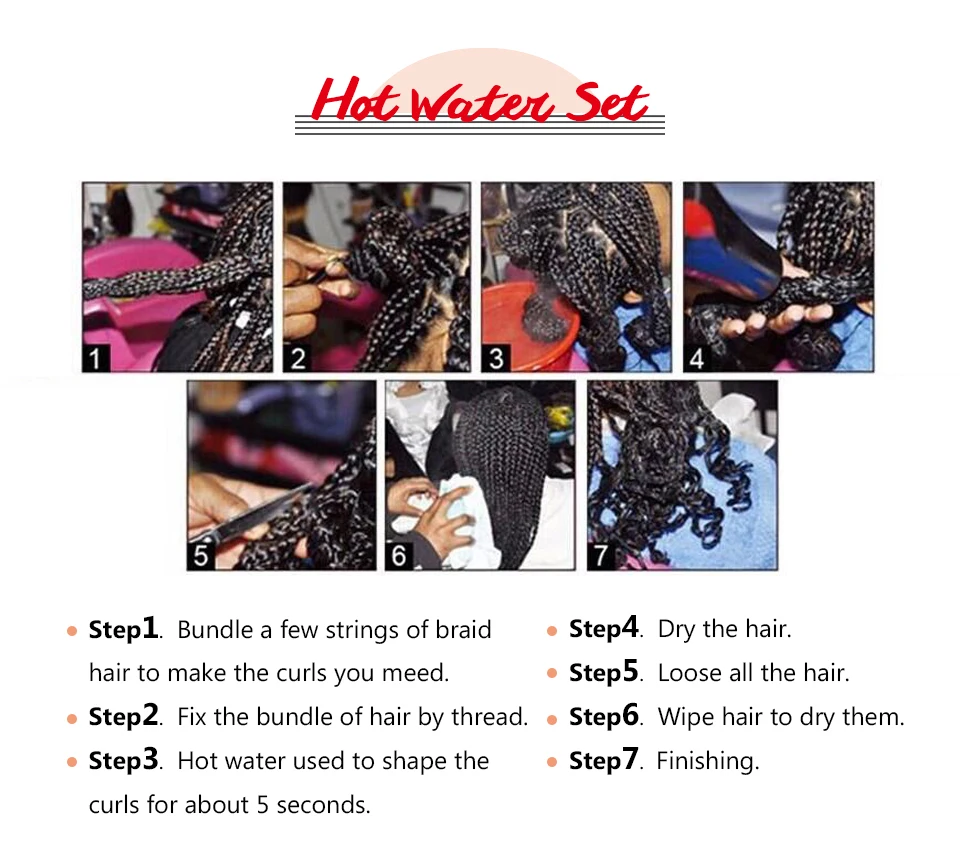 Hot Water Set

1

2

3

4

5

6

7

• Step1. Bundle a few strings of braid hair to make the curls you meed.

• Step2. Fix the bundle of hair by thread.

• Step3. Hot water used to shape the curls for about 5 seconds.

• Step4. Dry the hair.

• Step5. Loose all the hair.

• Step6. Wipe hair to dry them.

• Step7. Finishing.