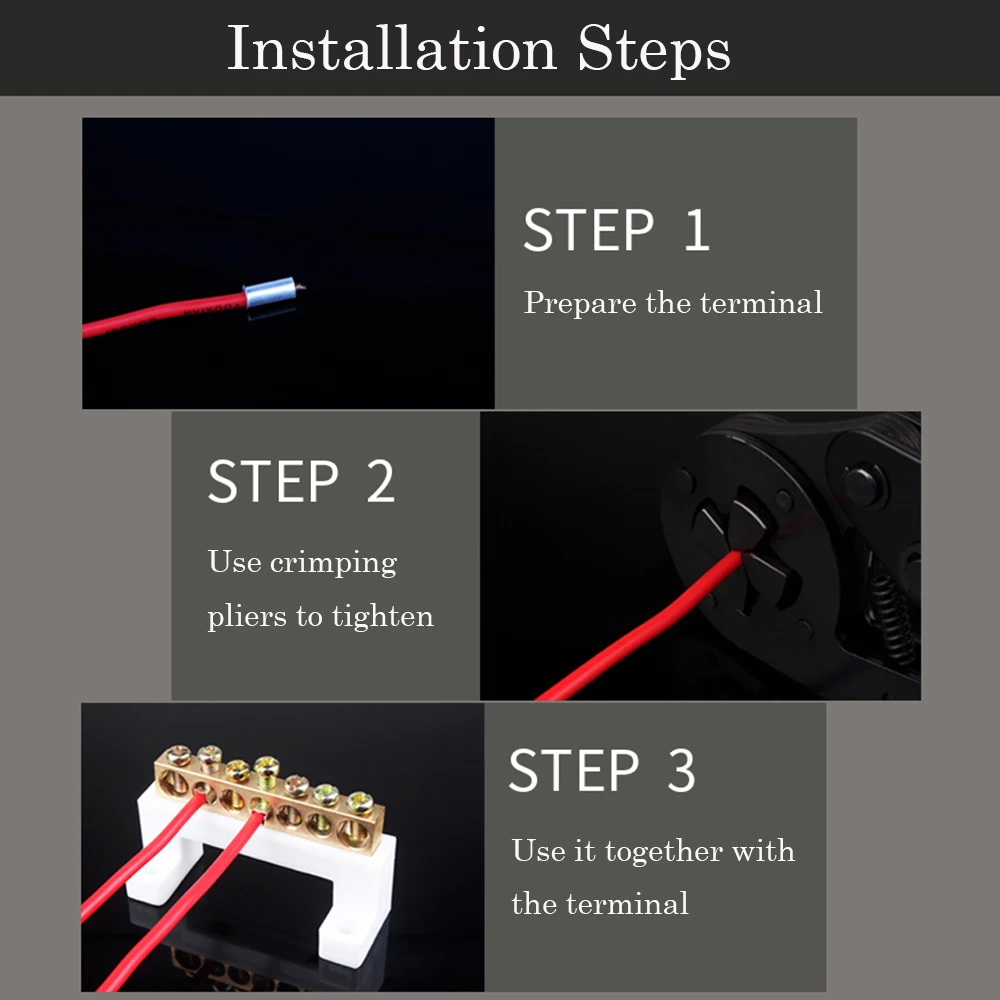 Installation Steps

STEP 1

Prepare the terminal

STEP 2

Use crimping pliers to tighten

STEP 3

Use it together with the terminal