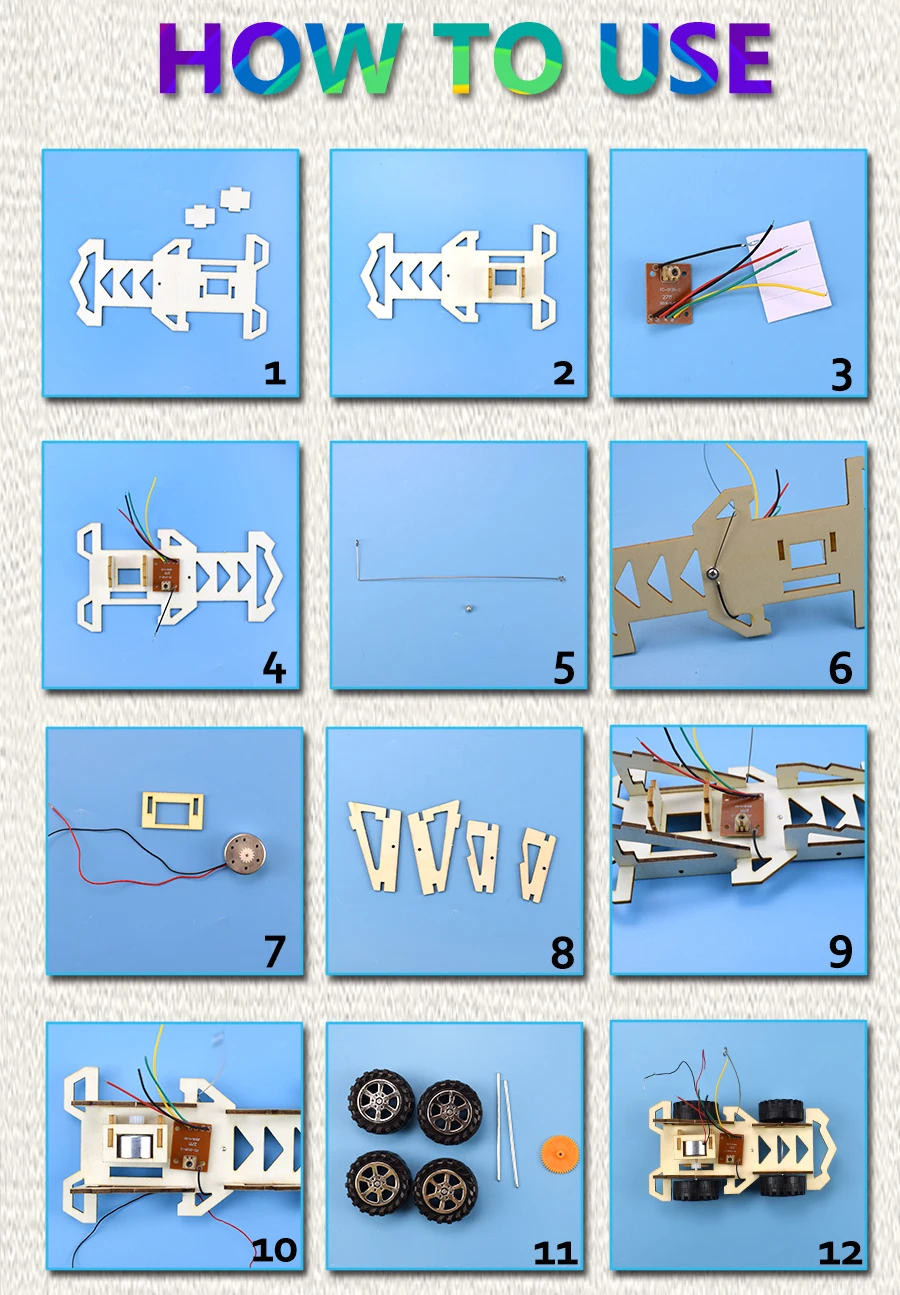 HOW TO USE

1

2

3

4

5

6

7

8

9

10

11

12