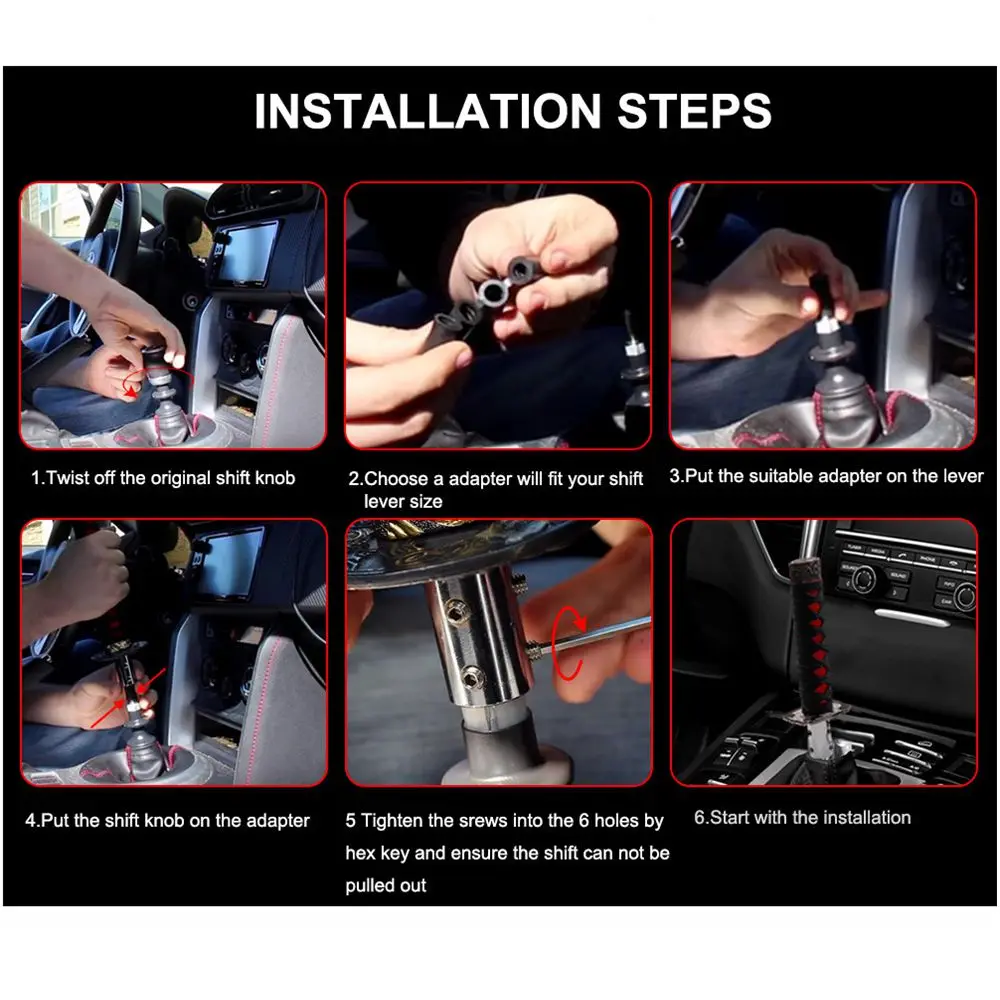 INSTALLATION STEPS

1.Twist off the original shift knob

2.Choose a adapter will fit your shift lever size

3.Put the suitable adapter on the lever

4.Put the shift knob on the adapter

5 Tighten the srews into the 6 holes by hex key and ensure the shift can not be pulled out

6.Start with the installation