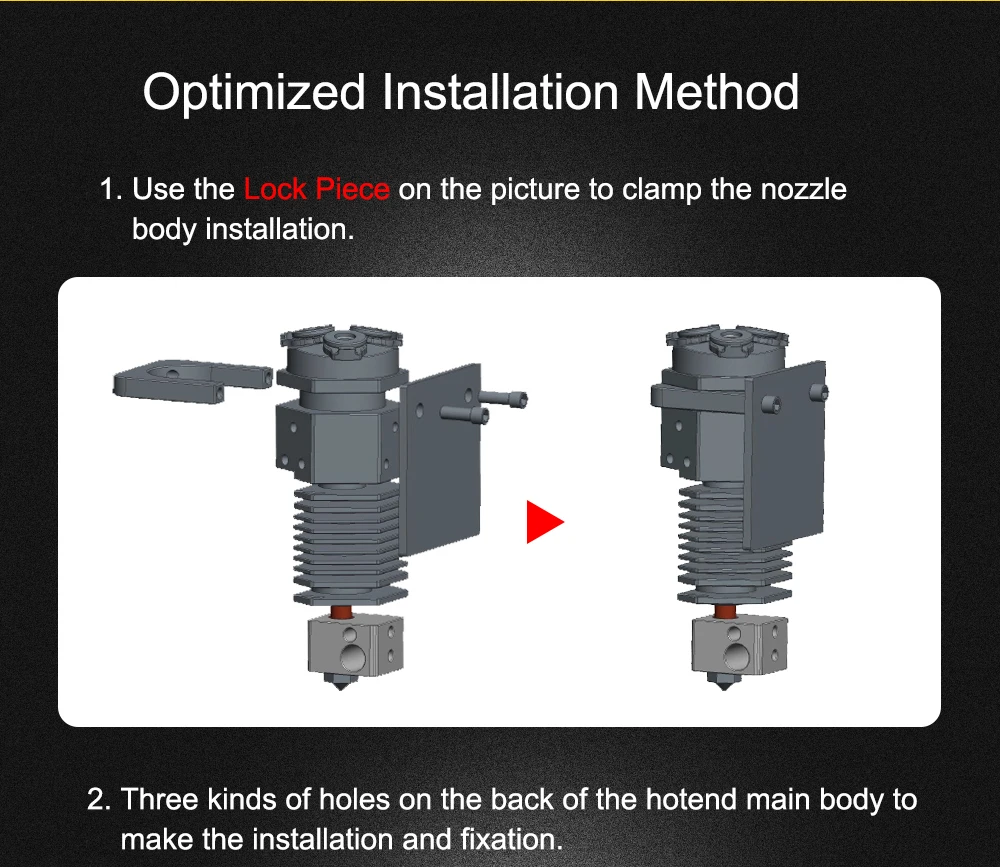 Optimized Installation Method

1. Use the Lock Piece on the picture to clamp the nozzle body installation.

2. Three kinds of holes on the back of the hotend main body to make the installation and fixation.