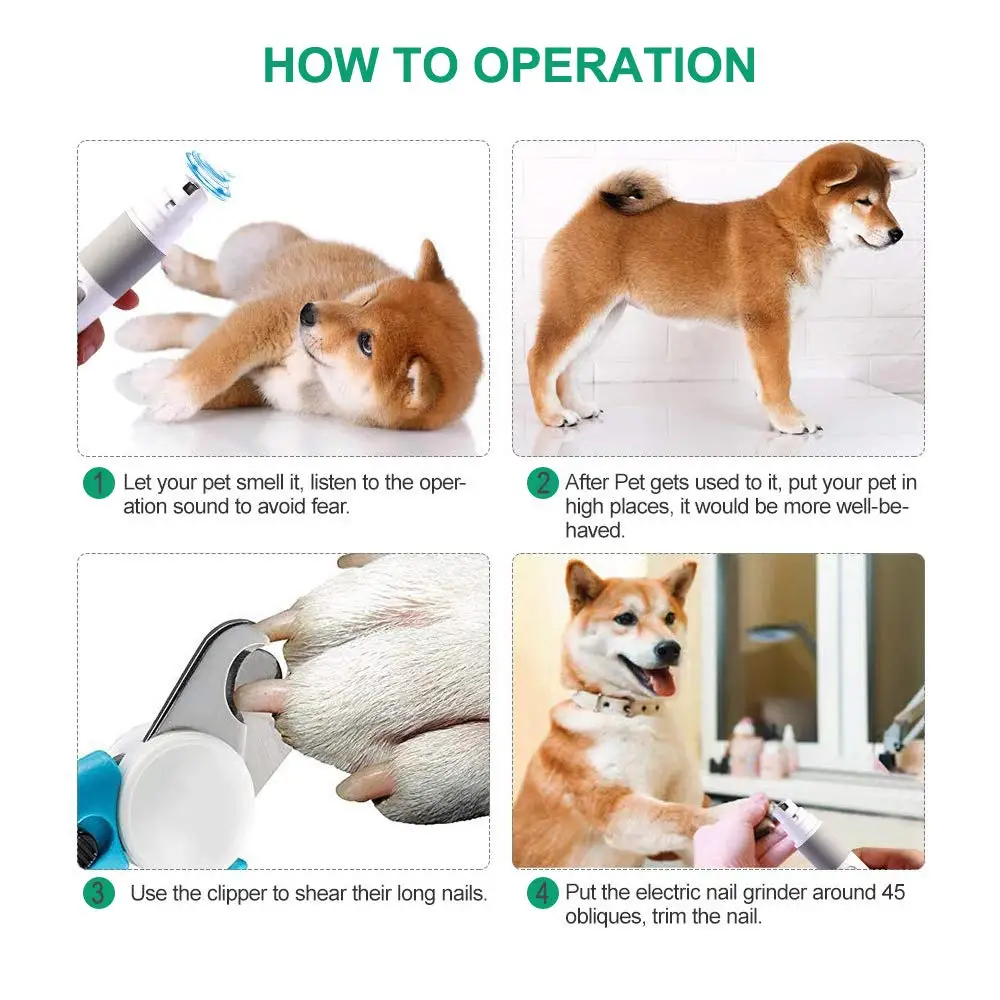 HOW TO OPERATION

1 Let your pet smell it, listen to the operation sound to avoid fear.

2 After Pet gets used to it, put your pet in high places, it would be more well-behaved.

3 Use the clipper to shear their long nails.

4 Put the electric nail grinder around 45 obliques, trim the nail.