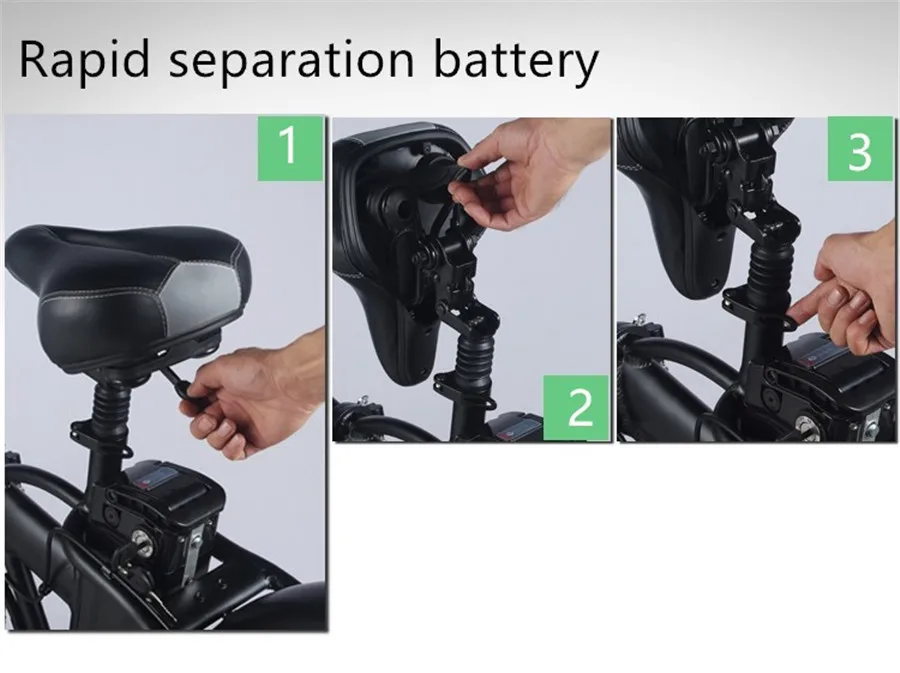 Rapid separation battery

1

2

3