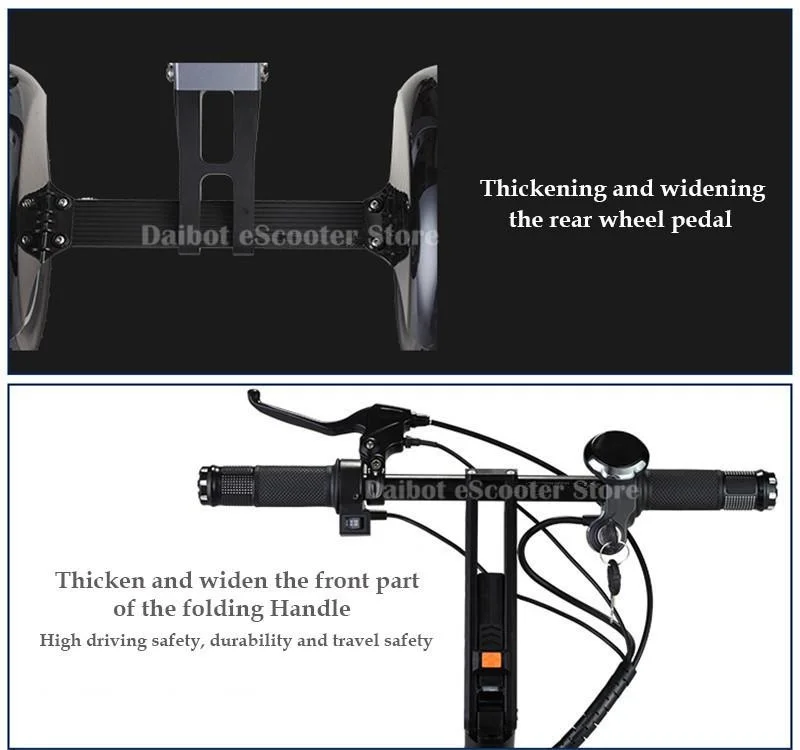 Daibot eScooter Store

Thickening and widening the rear wheel pedal

Daibot eScooter Store

Thicken and widen the front part of the folding Handle

High driving safety, durability and travel safety