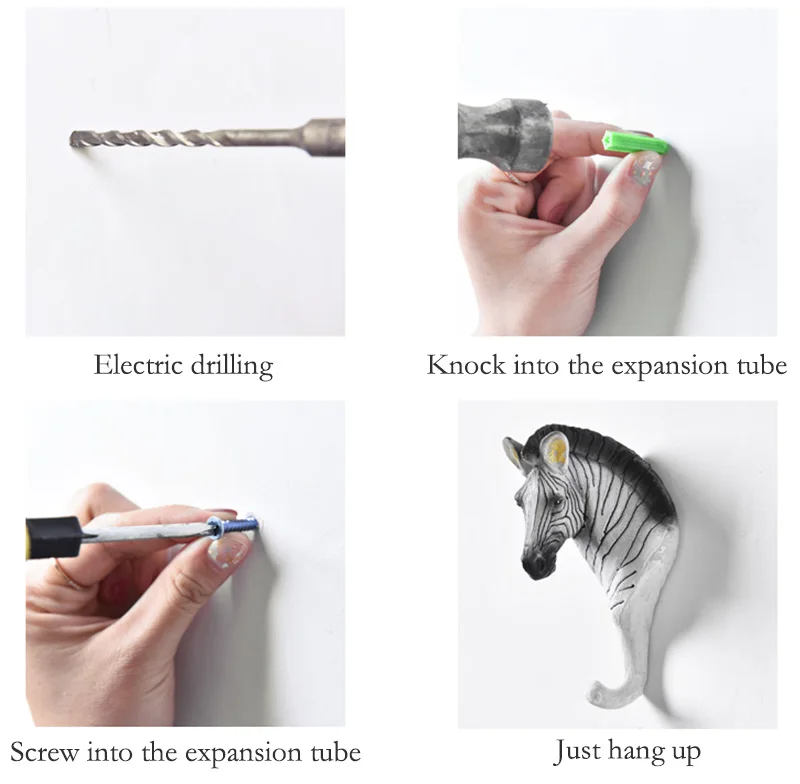 Electric drilling

Knock into the expansion tube

Screw into the expansion tube

Just hang up