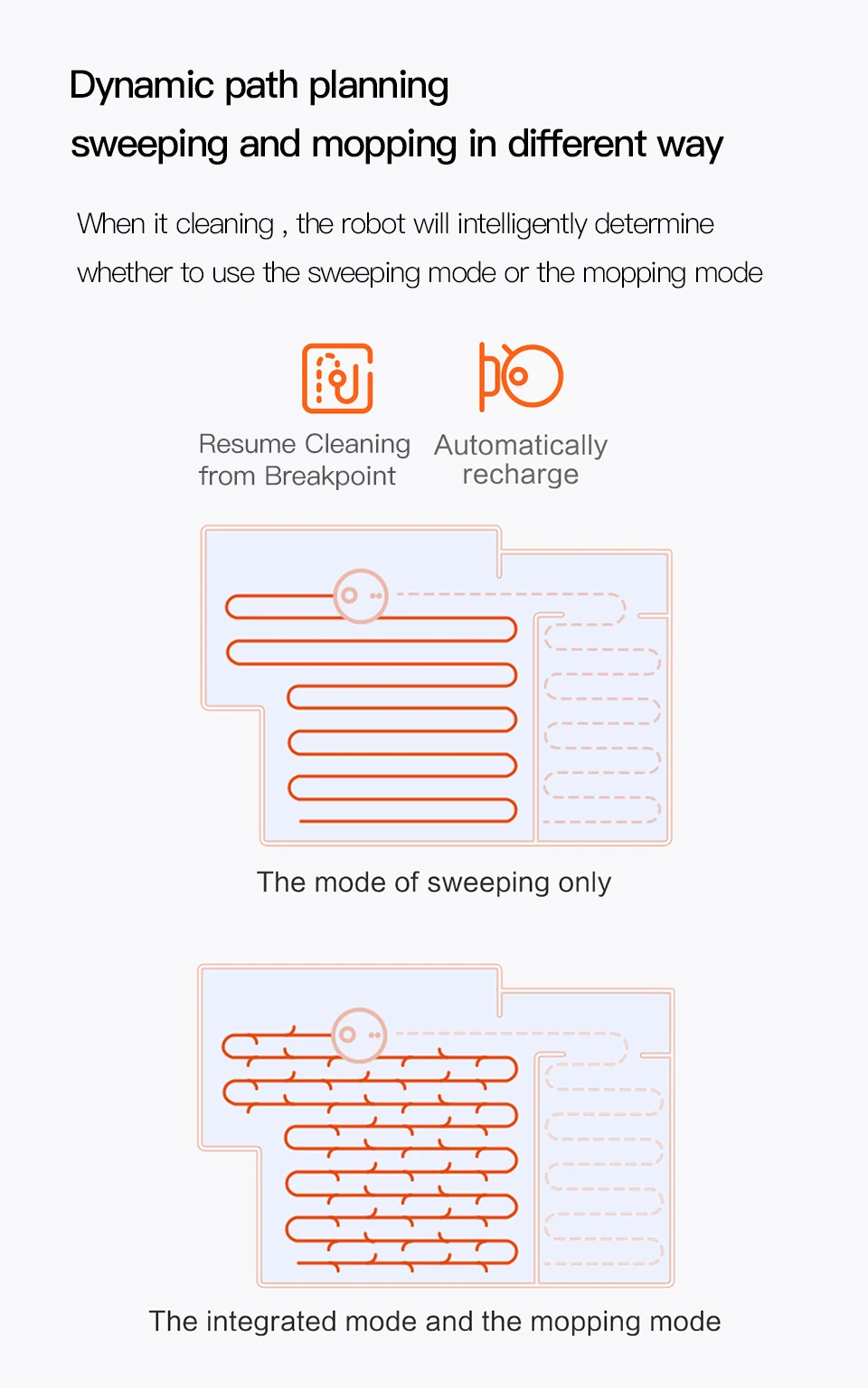 Dynamic path planning
sweeping and mopping in different way

When it cleaning , the robot will intelligently determine whether to use the sweeping mode or the mopping mode

Resume Cleaning from Breakpoint

Automatically recharge

The mode of sweeping only

The integrated mode and the mopping mode