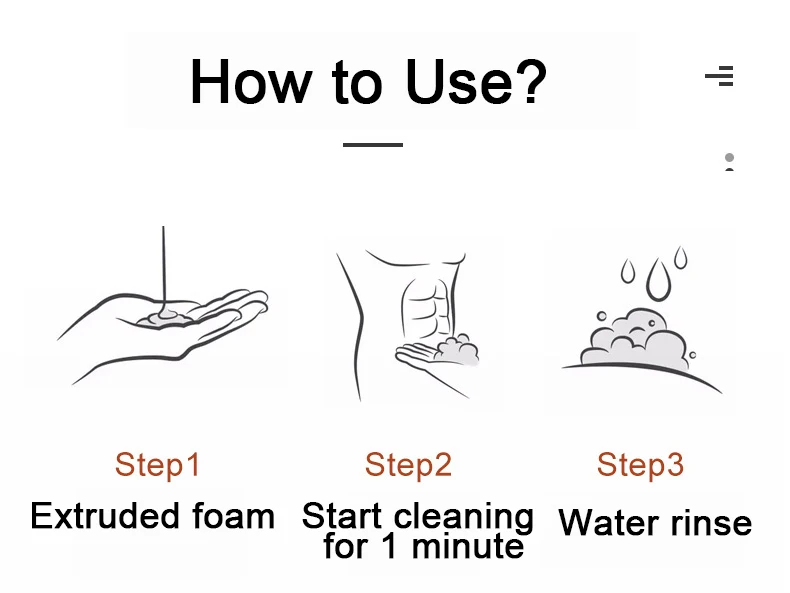 How to Use?

Step1
Extruded foam

Step2
Start cleaning for 1 minute

Step3
Water rinse