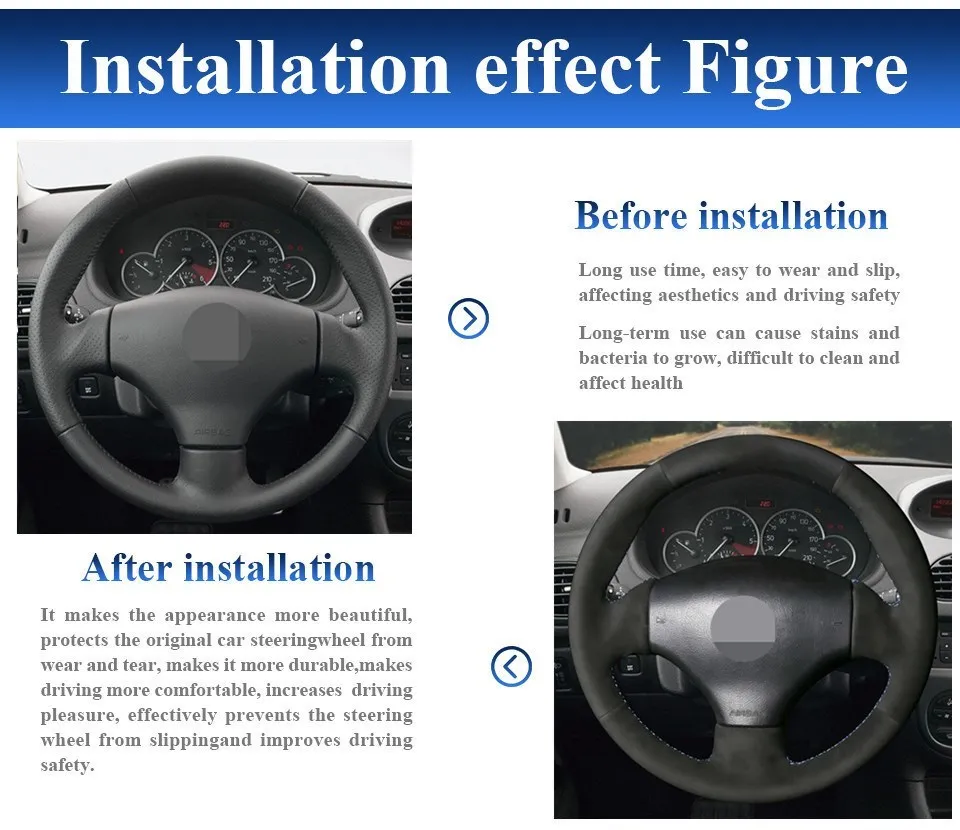 Installation effect Figure

Before installation

Long use time, easy to wear and slip, affecting aesthetics and driving safety

Long-term use can cause stains and bacteria to grow, difficult to clean and affect health

After installation

It makes the appearance more beautiful, protects the original car steeringwheel from wear and tear, makes it more durable,makes driving more comfortable, increases driving pleasure, effectively prevents the steering wheel from slippingand improves driving safety.