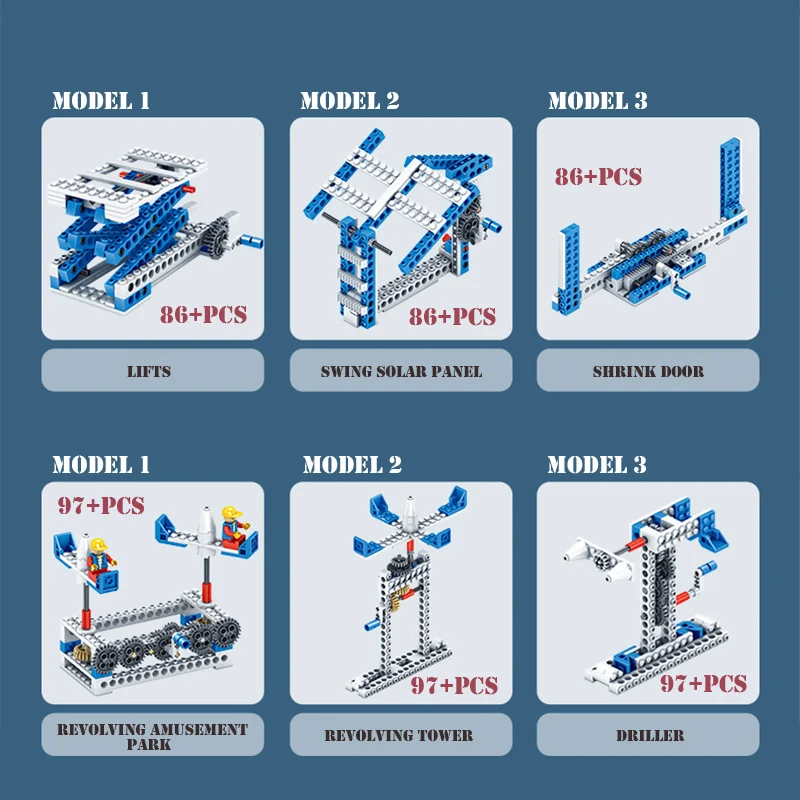 MODEL 1

86+PCS

LIFTS

MODEL 2

86+PCS

SWING SOLAR PANEL

MODEL 3

86+PCS

SHRINK DOOR

MODEL 1

97+PCS

REVOLVING AMUSEMENT PARK

MODEL 2

97+PCS

REVOLVING TOWER

MODEL 3

97+PCS

DRILLER