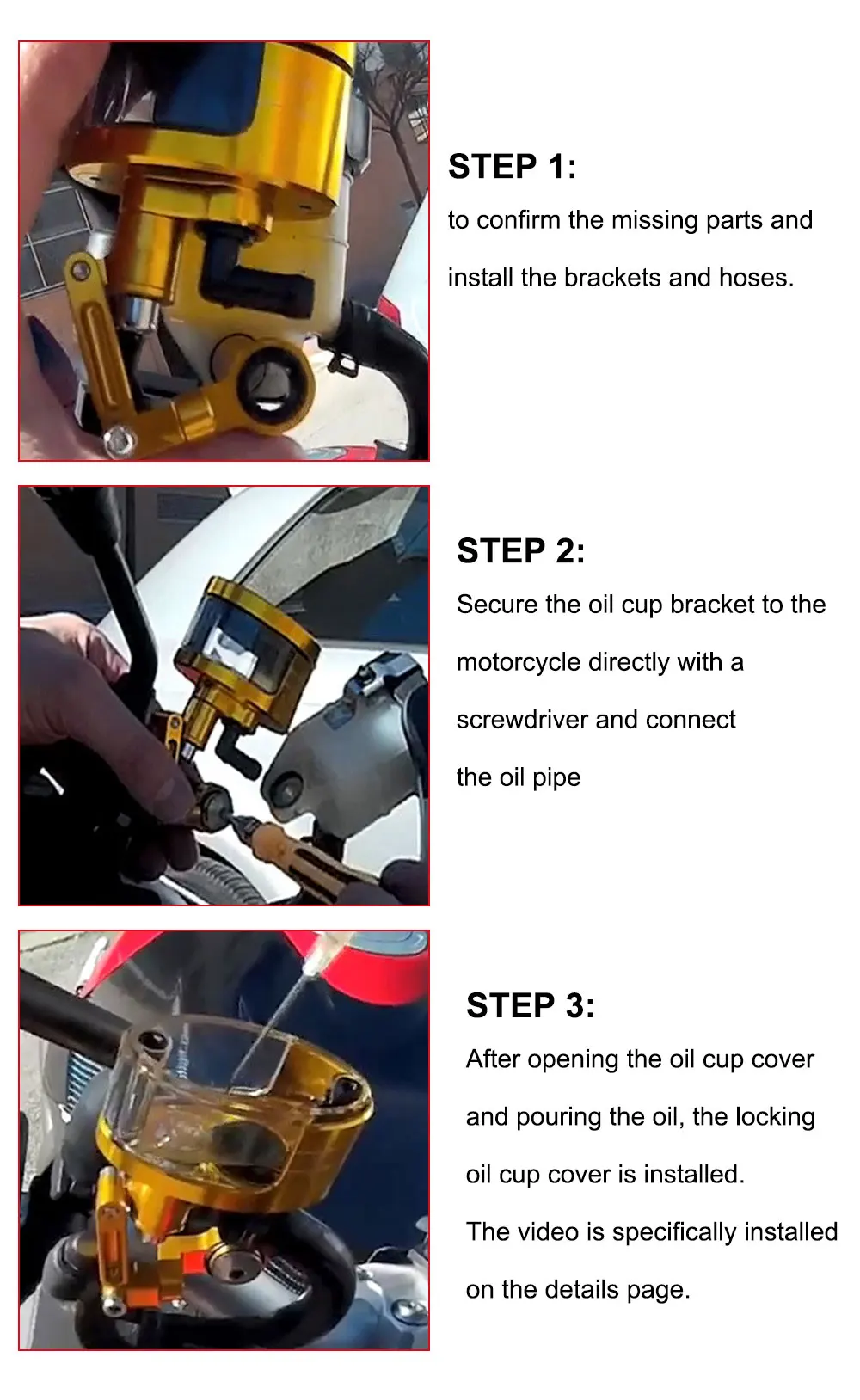 STEP 1:
to confirm the missing parts and install the brackets and hoses.

STEP 2:
Secure the oil cup bracket to the motorcycle directly with a screwdriver and connect the oil pipe

STEP 3:
After opening the oil cup cover and pouring the oil, the locking oil cup cover is installed.
The video is specifically installed on the details page.