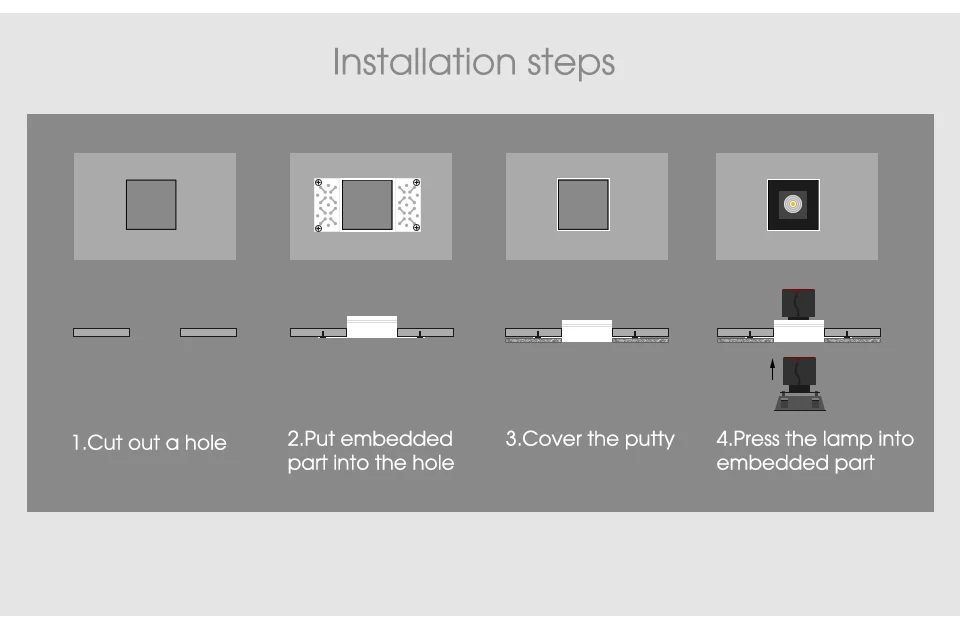 Installation steps

1.Cut out a hole

2.Put embedded part into the hole

3.Cover the putty

4.Press the lamp into embedded part