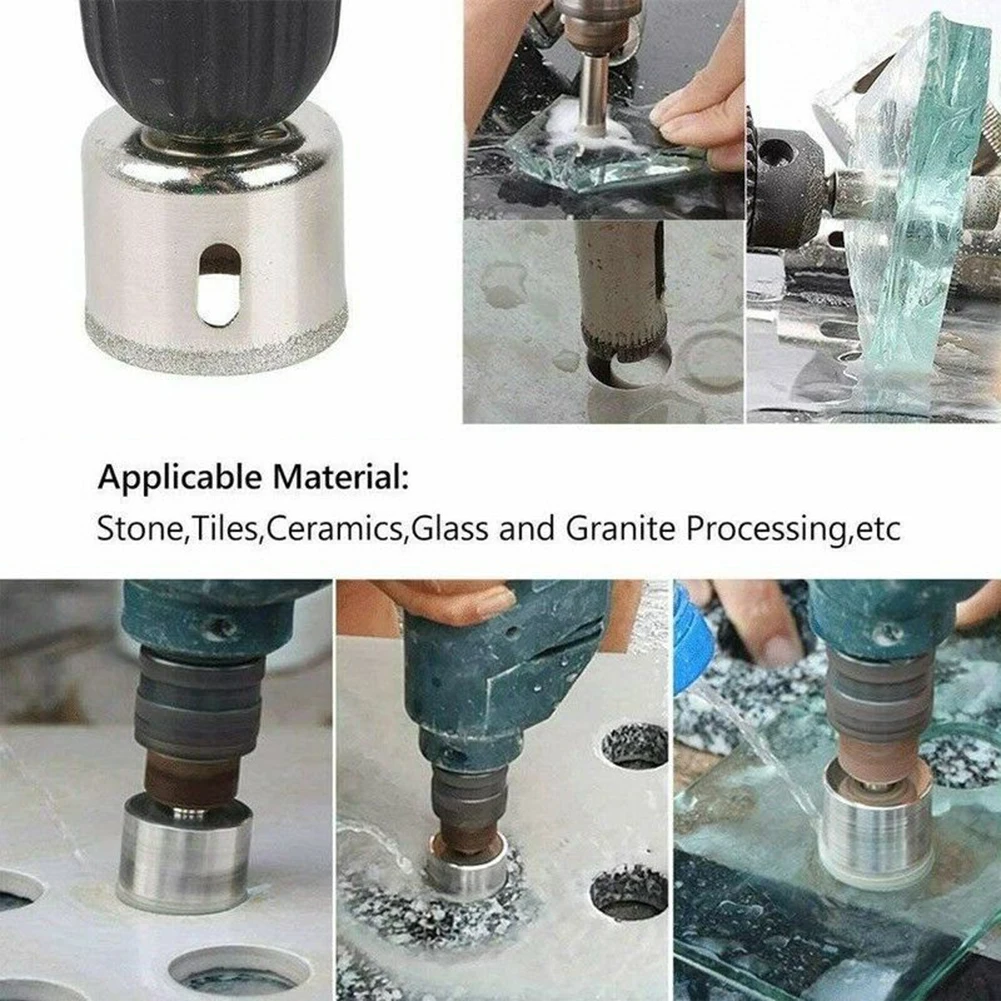 Applicable Material:
Stone,Tiles,Ceramics,Glass and Granite Processing,etc