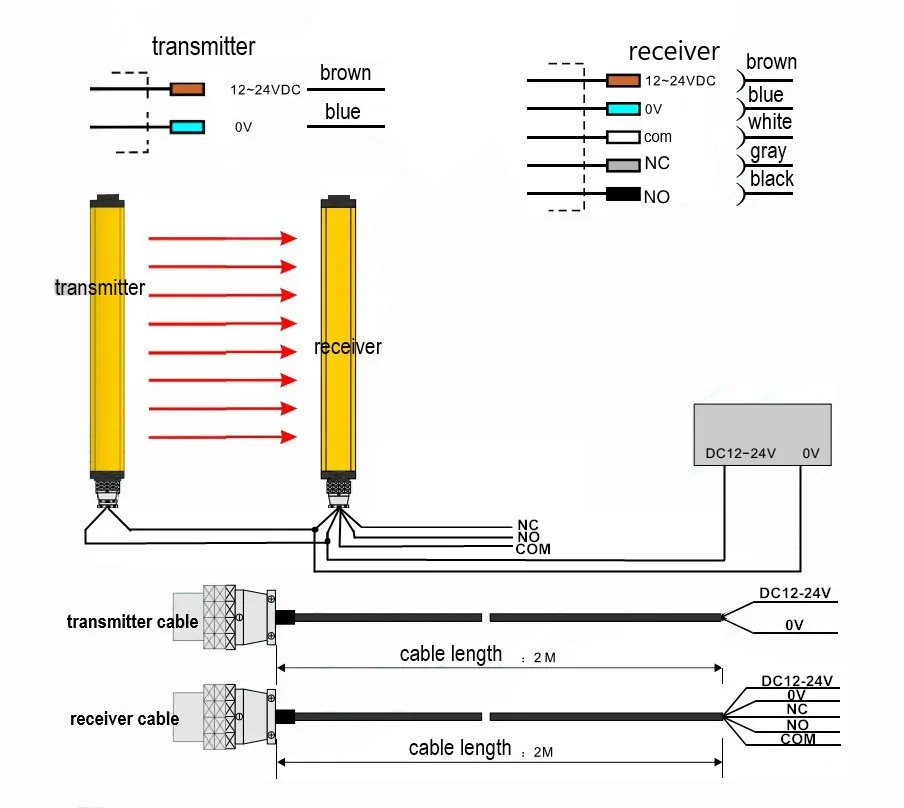 transmitter

12~24VDC brown

0V blue

receiver

12~24VDC brown

0V blue

com white

NC gray

NO black

transmitter

receiver

DC12-24V 0V

NC
NO
COM

transmitter cable

DC12-24V

0V

cable length : 2 M

receiver cable

DC12-24V
0V
NC
NO
COM

cable length : 2M