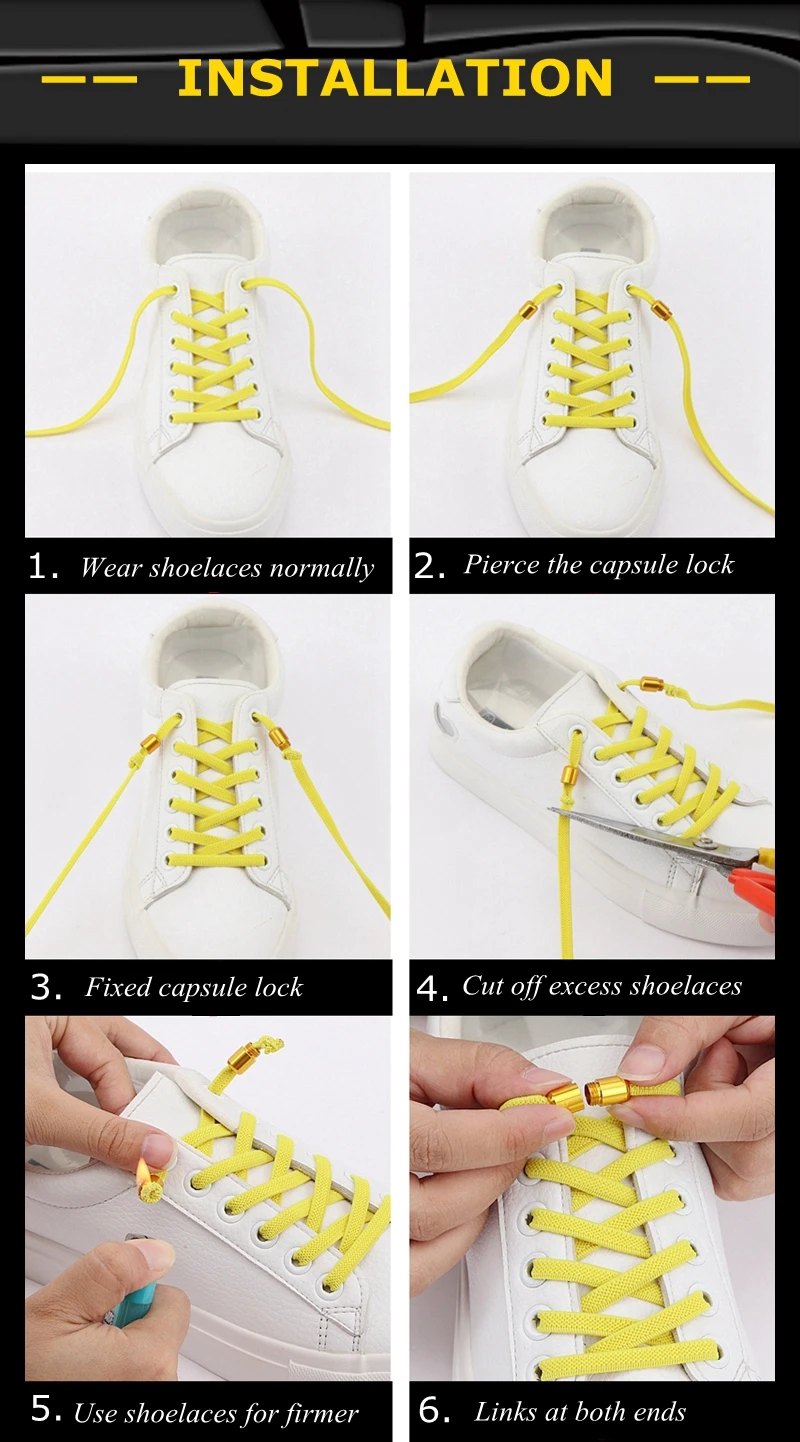 —— INSTALLATION ——

1. Wear shoelaces normally

2. Pierce the capsule lock

3. Fixed capsule lock

4. Cut off excess shoelaces

5. Use shoelaces for firmer

6. Links at both ends