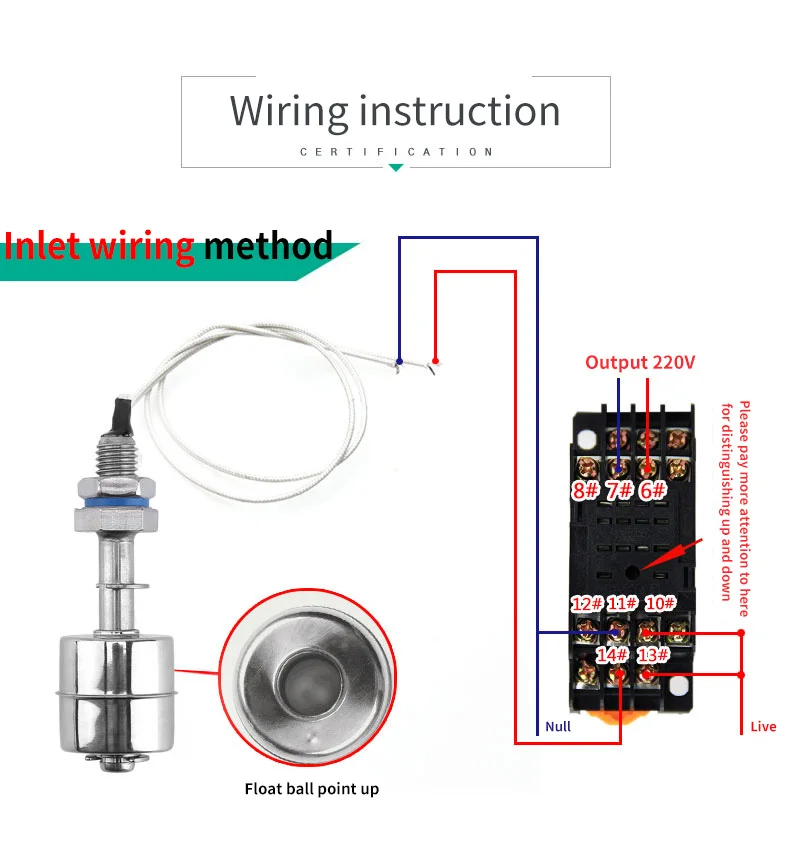 Wiring instruction
CERTIFICATION

Inlet wiring method

Output 220V

8# 7# 6#

Please pay more attention to here for distinguishing up and down

12# 11# 10#

14# 13#

Null

Live

Float ball point up