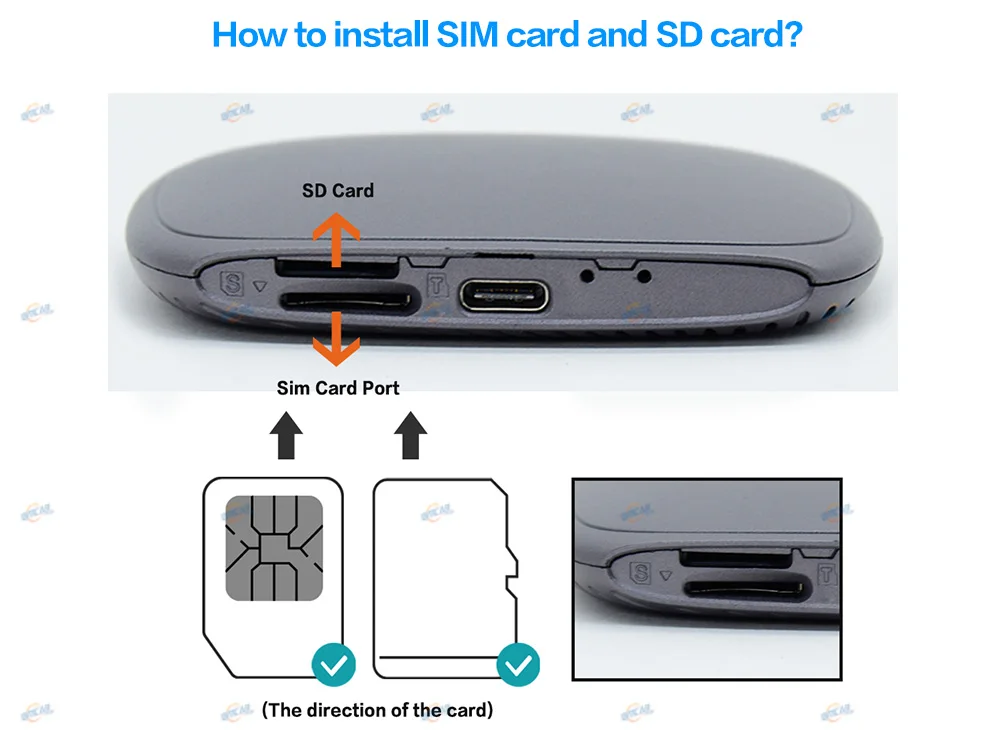 How to install SIM card and SD card?

SD Card

S

T

Sim Card Port

S

T

(The direction of the card)