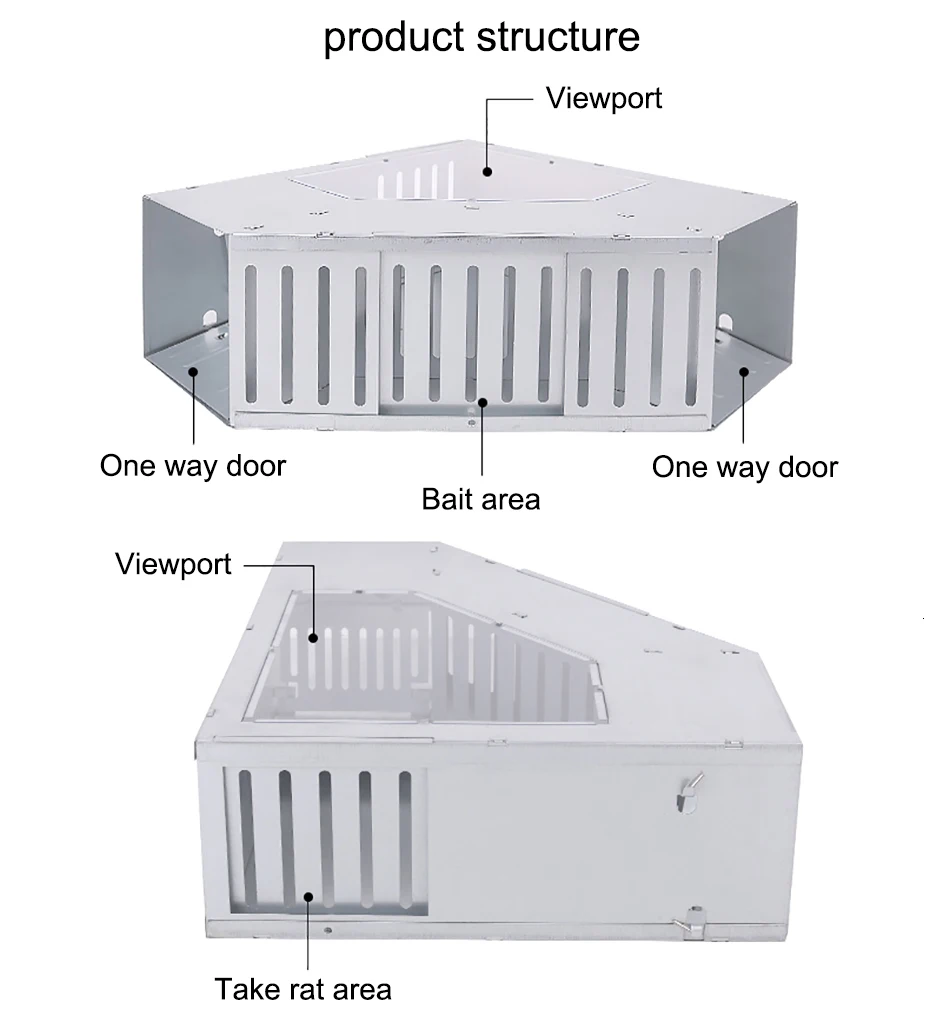 product structure

Viewport

One way door

Bait area

One way door

Viewport

Take rat area