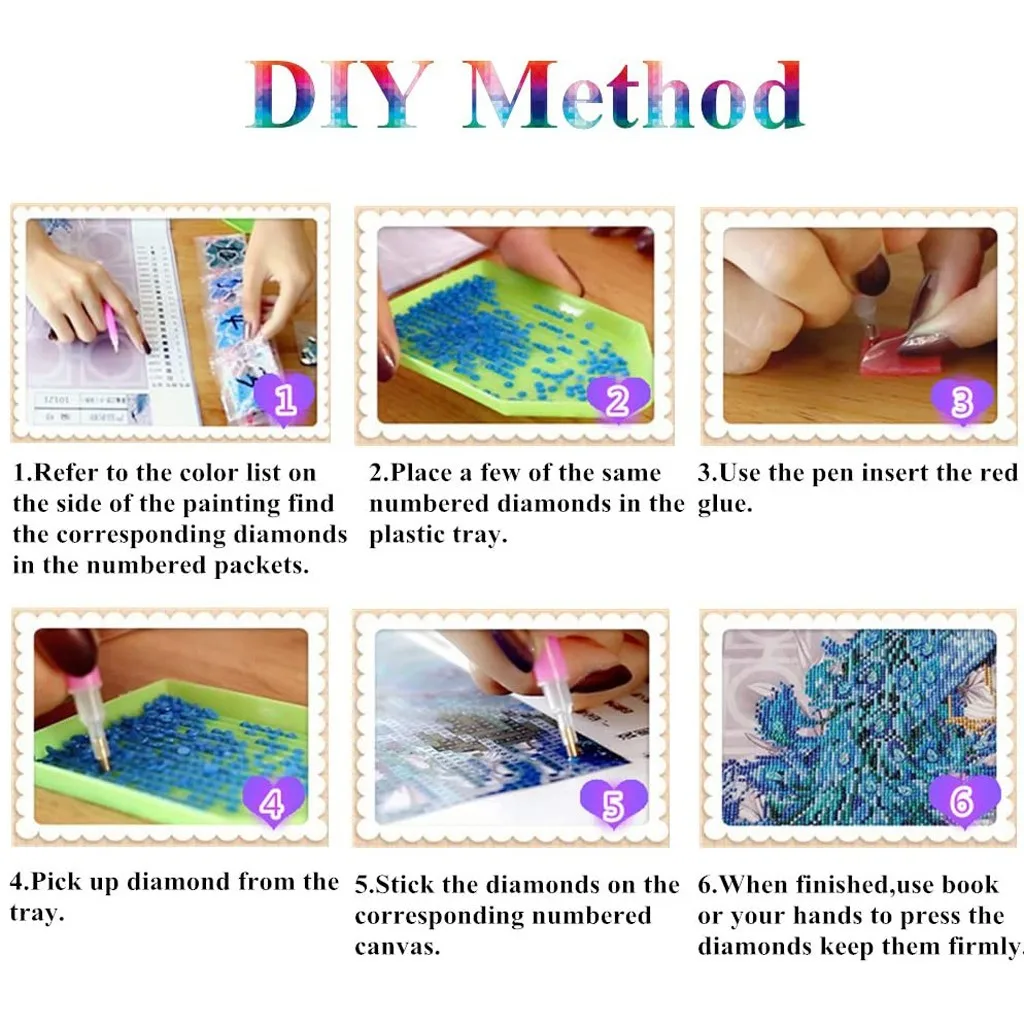 DIY Method

1

1.Refer to the color list on the side of the painting find the corresponding diamonds in the numbered packets.

2

2.Place a few of the same numbered diamonds in the plastic tray.

3

3.Use the pen insert the red glue.

4

4.Pick up diamond from the tray.

5

5.Stick the diamonds on the corresponding numbered canvas.

6

6.When finished,use book or your hands to press the diamonds keep them firmly.