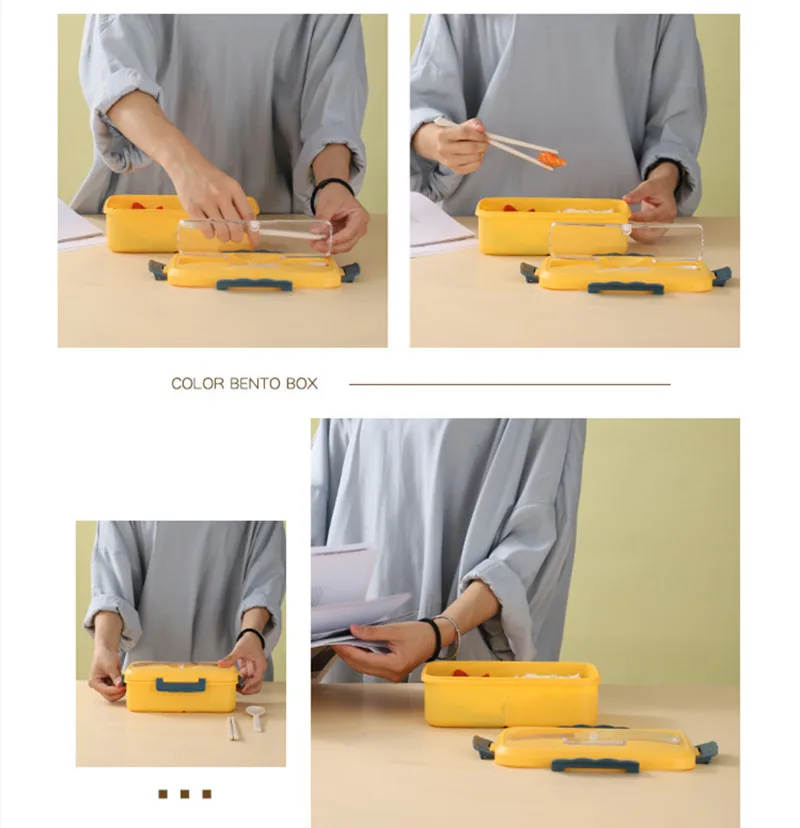 COLOR BENTO BOX