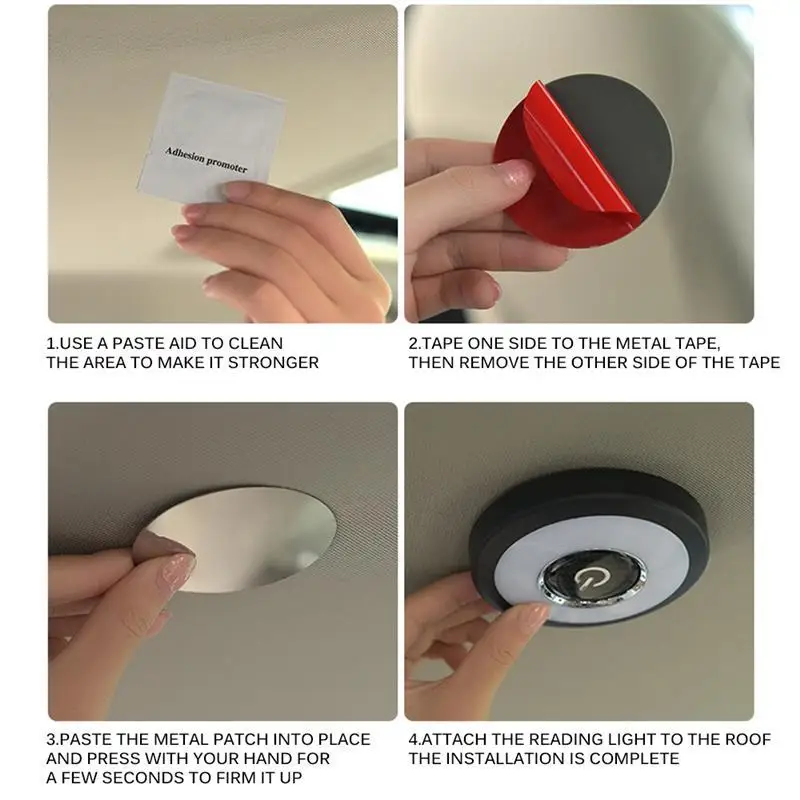 Adhesion promoter

1.USE A PASTE AID TO CLEAN THE AREA TO MAKE IT STRONGER

2.TAPE ONE SIDE TO THE METAL TAPE, THEN REMOVE THE OTHER SIDE OF THE TAPE

3.PASTE THE METAL PATCH INTO PLACE AND PRESS WITH YOUR HAND FOR A FEW SECONDS TO FIRM IT UP

4.ATTACH THE READING LIGHT TO THE ROOF THE INSTALLATION IS COMPLETE