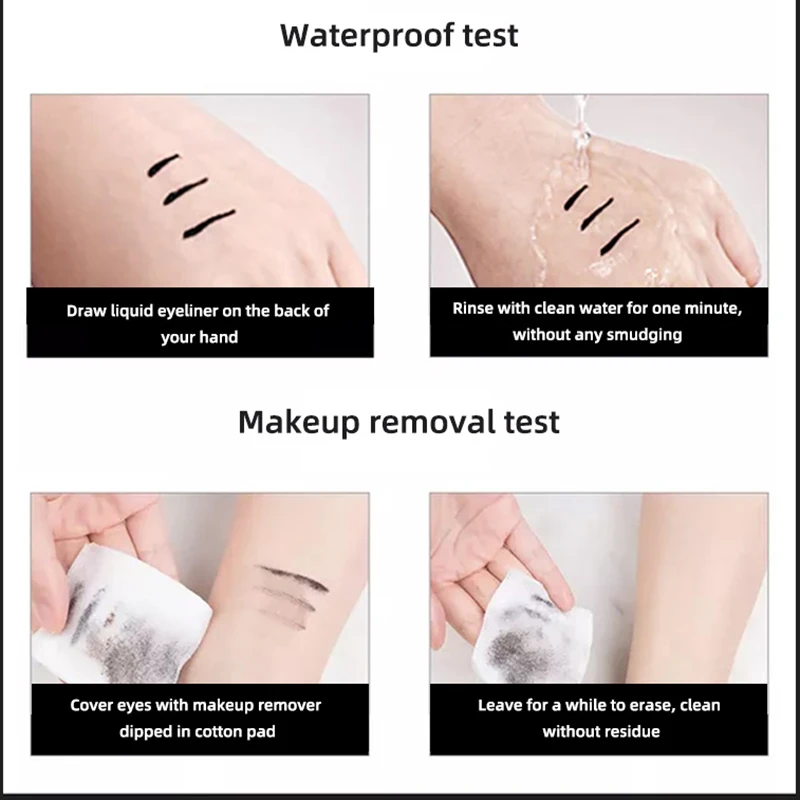 Waterproof test

Draw liquid eyeliner on the back of your hand

Rinse with clean water for one minute, without any smudging

Makeup removal test

Cover eyes with makeup remover dipped in cotton pad

Leave for a while to erase, clean without residue