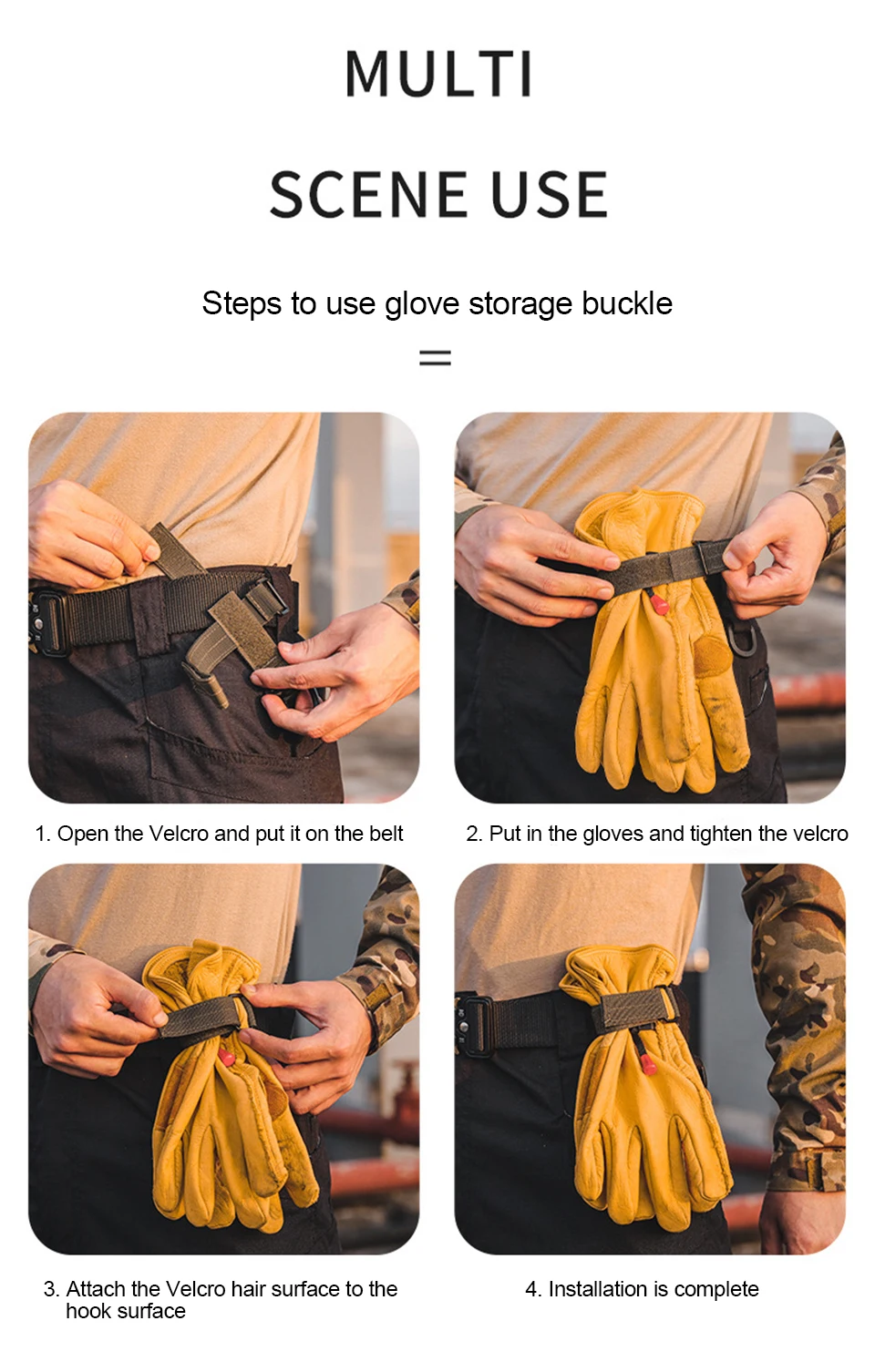 MULTI

SCENE USE

Steps to use glove storage buckle

1. Open the Velcro and put it on the belt

2. Put in the gloves and tighten the velcro

3. Attach the Velcro hair surface to the hook surface

4. Installation is complete