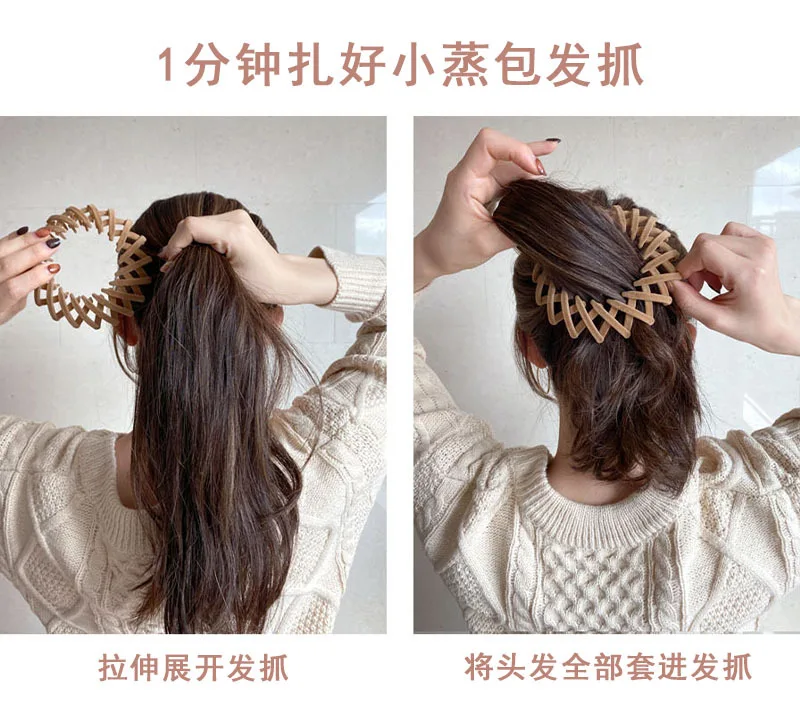 1分钟扎好小蒸包发抓

拉伸展开发抓

将头发全部套进发抓