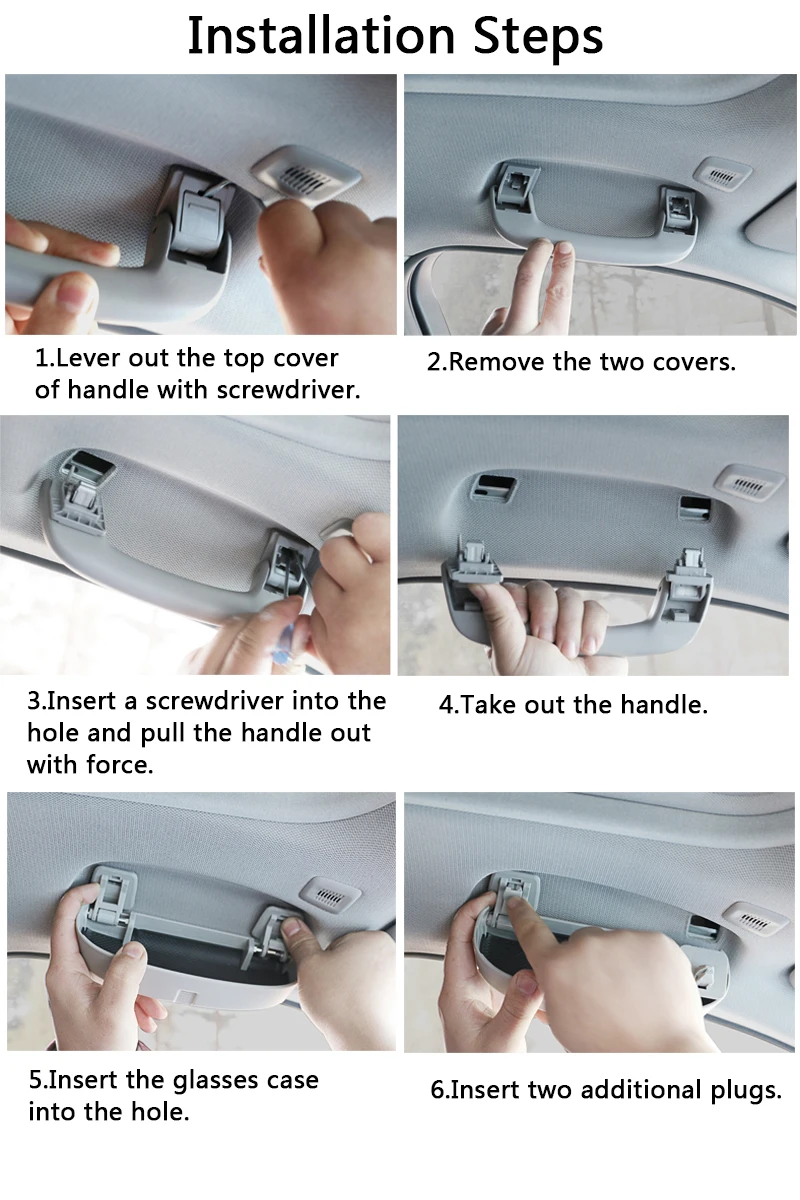 Installation Steps

1.Lever out the top cover of handle with screwdriver.

2.Remove the two covers.

3.Insert a screwdriver into the hole and pull the handle out with force.

4.Take out the handle.

5.Insert the glasses case into the hole.

6.Insert two additional plugs.