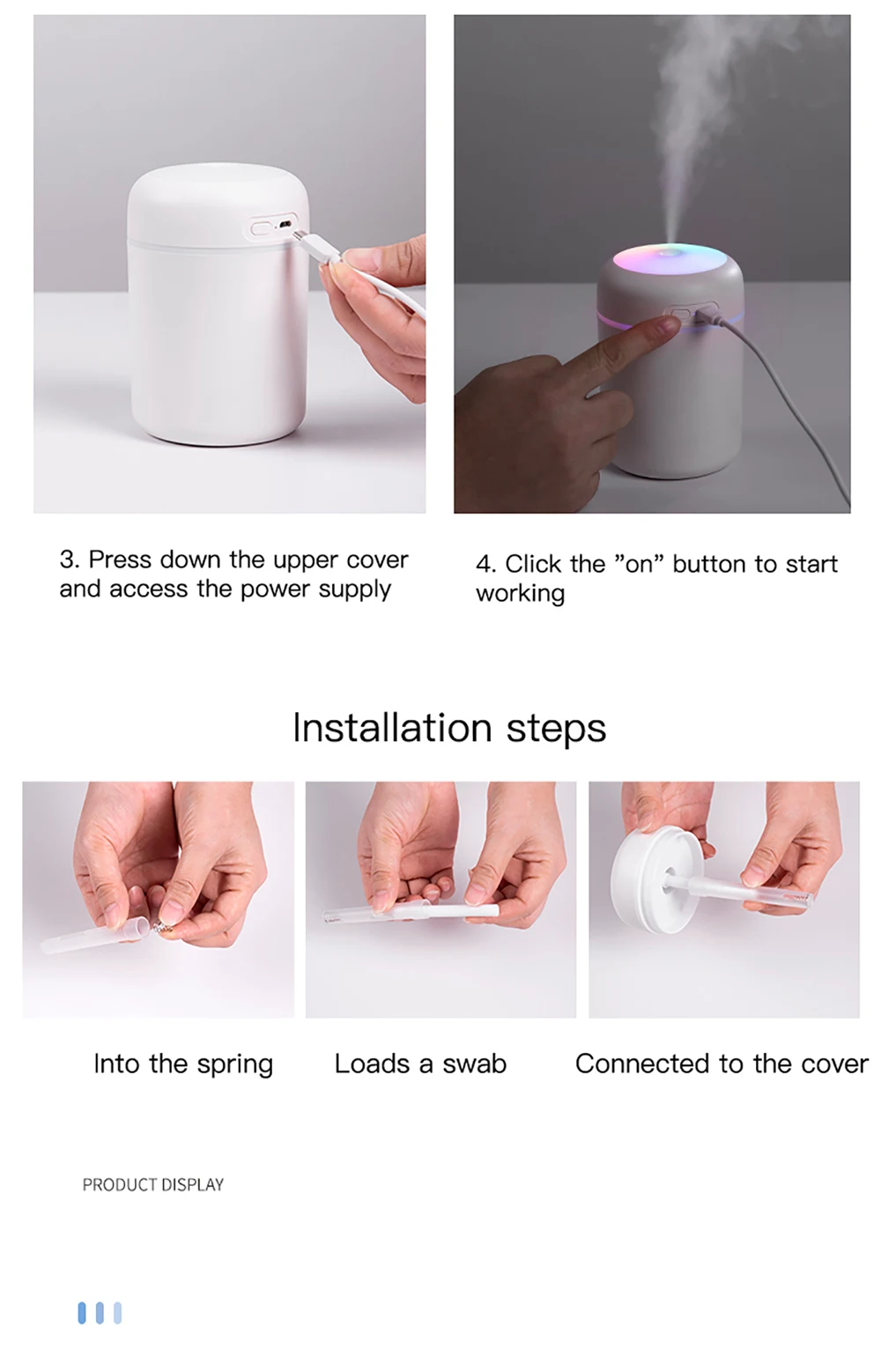 3. Press down the upper cover and access the power supply

4. Click the ”on” button to start working

Installation steps

Into the spring

Loads a swab

Connected to the cover

PRODUCT DISPLAY