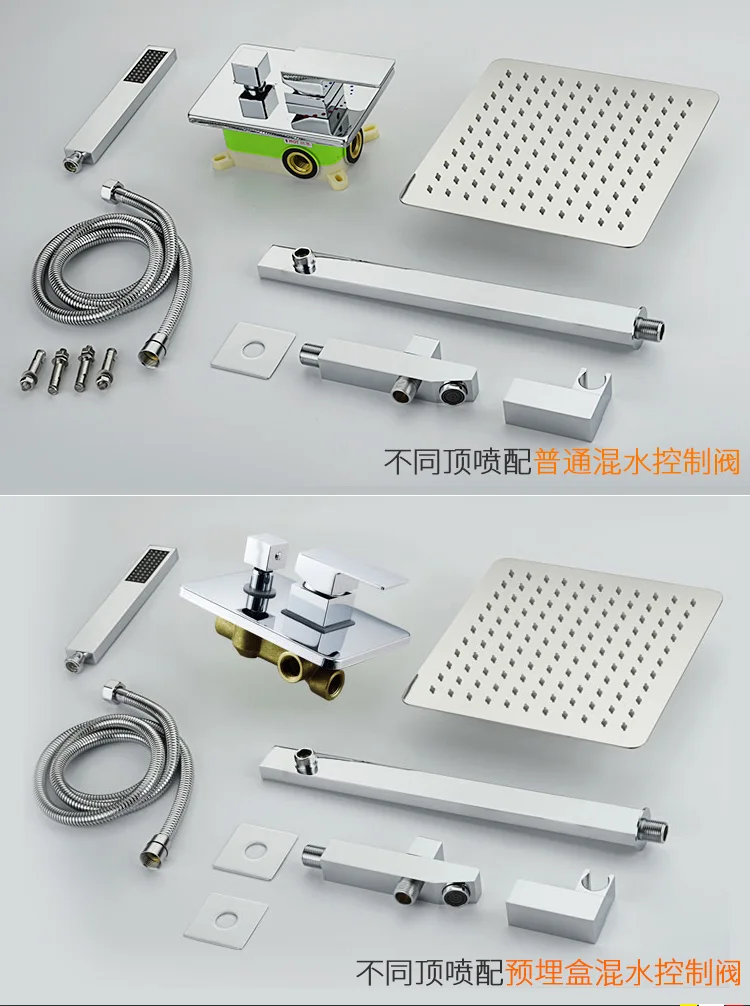 不同顶喷配普通混水控制阀

不同顶喷配预埋盒混水控制阀