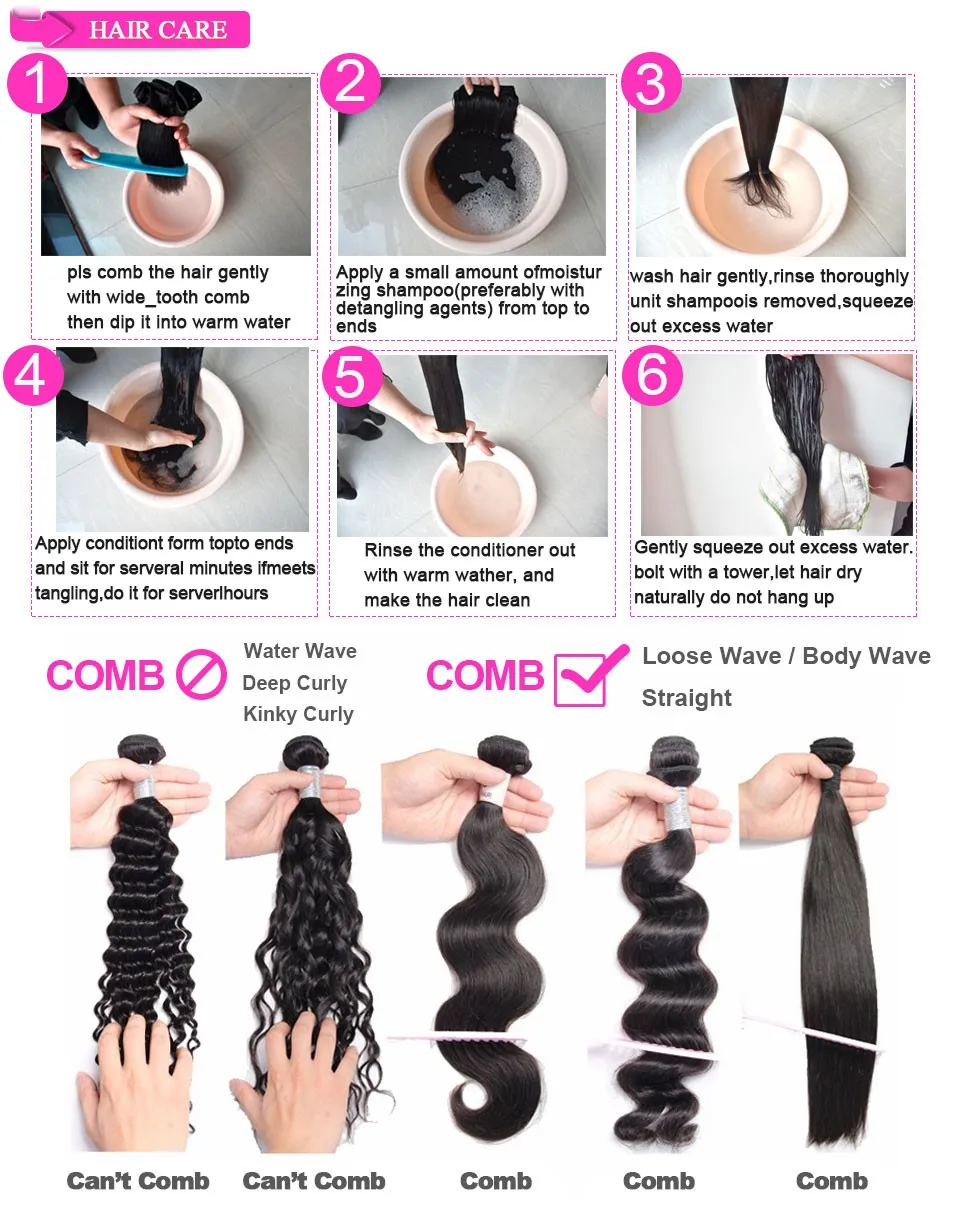 HAIR CARE

1
pls comb the hair gently with wide_tooth comb then dip it into warm water

2
Apply a small amount ofmoistur zing shampoo(preferably with detangling agents) from top to ends

3
wash hair gently,rinse thoroughly unit shampoois removed,squeeze out excess water

4
Apply conditiont form topto ends and sit for serveral minutes ifmeets tangling,do it for serverlhours

5
Rinse the conditioner out with warm wather, and make the hair clean

6
Gently squeeze out excess water. bolt with a tower,let hair dry naturally do not hang up

COMB
Water Wave
Deep Curly
Kinky Curly

COMB
Loose Wave / Body Wave
Straight

Can't Comb
Can't Comb
Comb
Comb
Comb