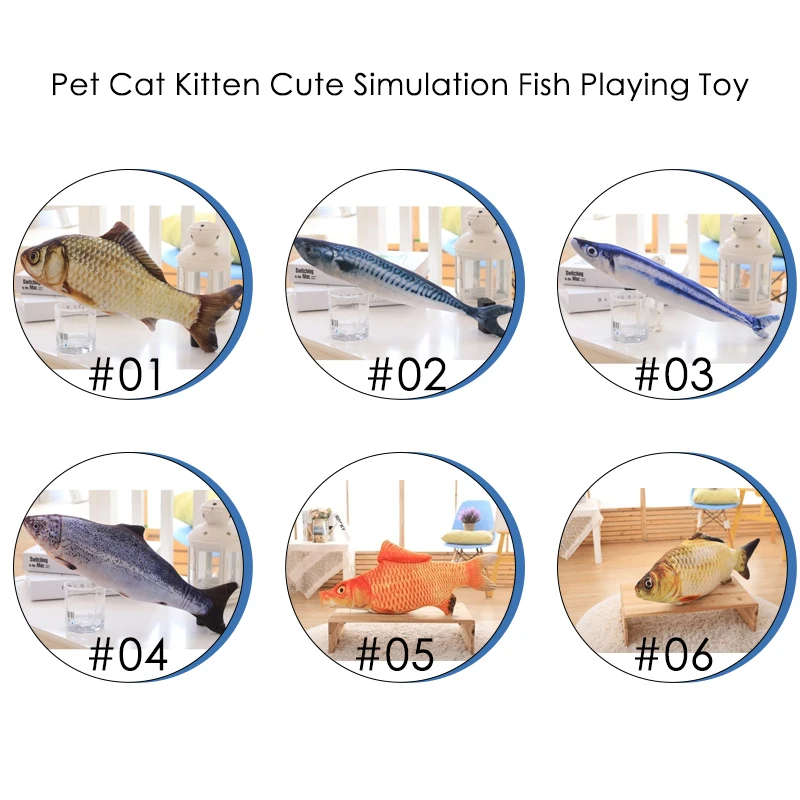 Pet Cat Kitten Cute Simulation Fish Playing Toy

Switching to the Mac

#01

Switching to the Mac

#02

Switching to the Mac

#03

Switching to the Mac

#04

#05

#06