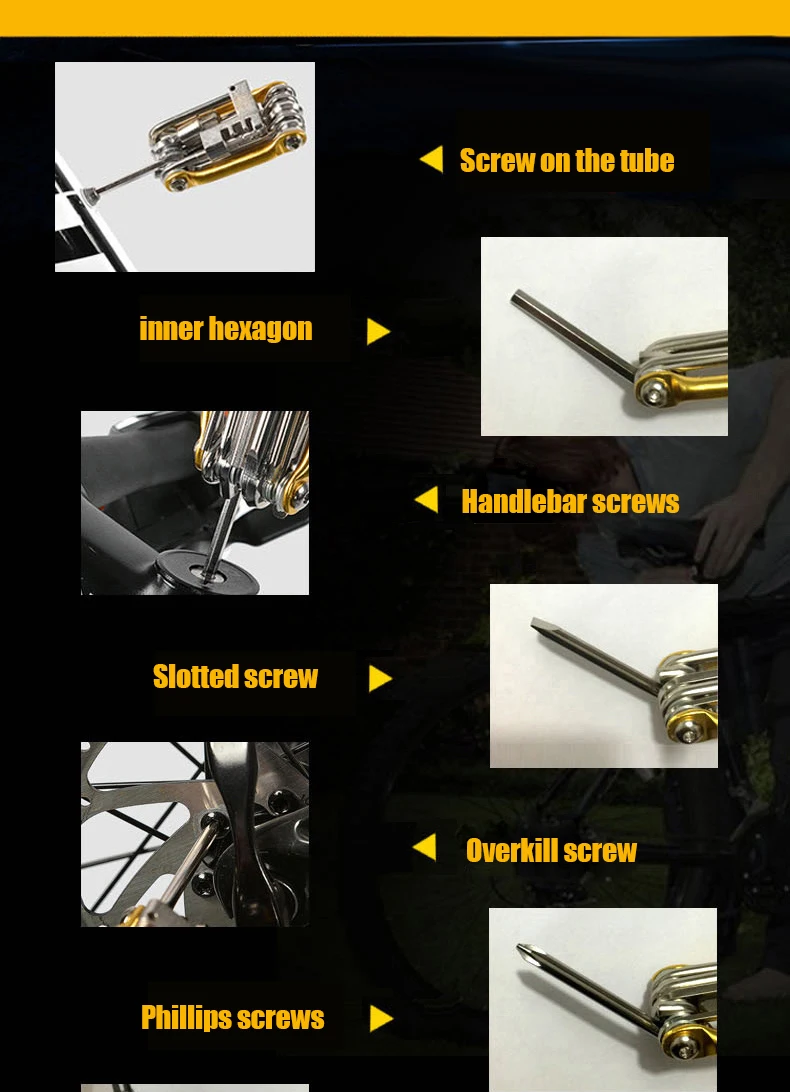 Screw on the tube

inner hexagon

Handlebar screws

Slotted screw

Overkill screw

Phillips screws