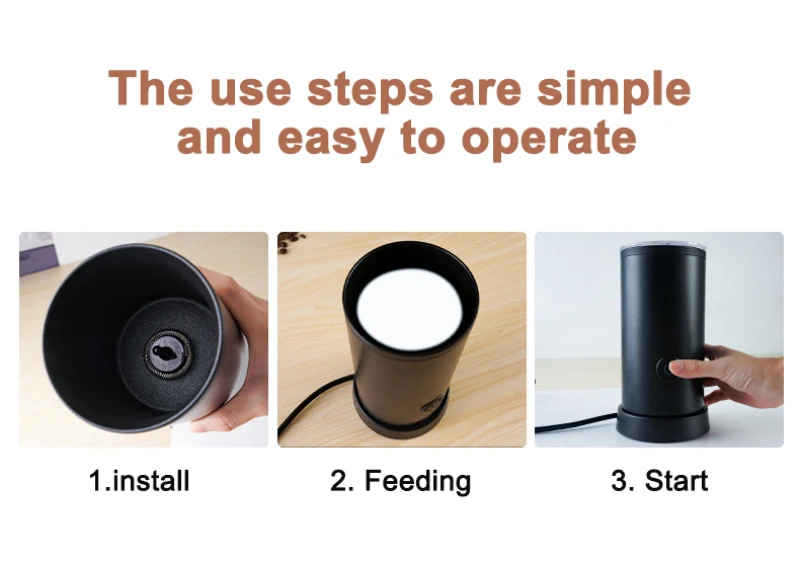 The use steps are simple and easy to operate

1.install

2. Feeding

3. Start