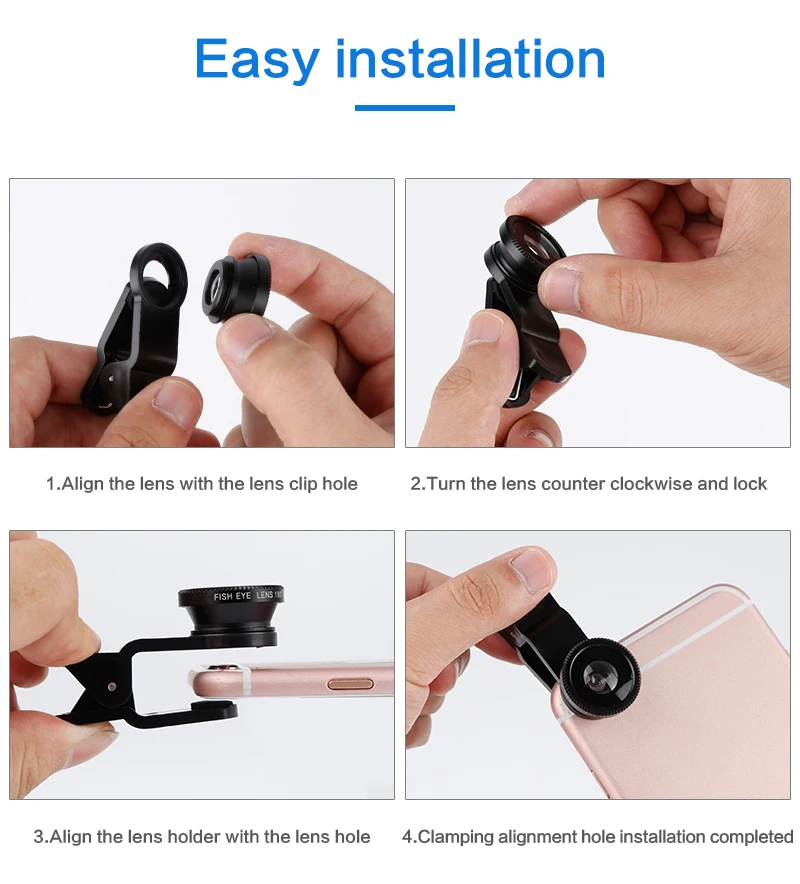 Easy installation

1.Align the lens with the lens clip hole

2.Turn the lens counter clockwise and lock

FISH EYE LENS 180

3.Align the lens holder with the lens hole

4.Clamping alignment hole installation completed