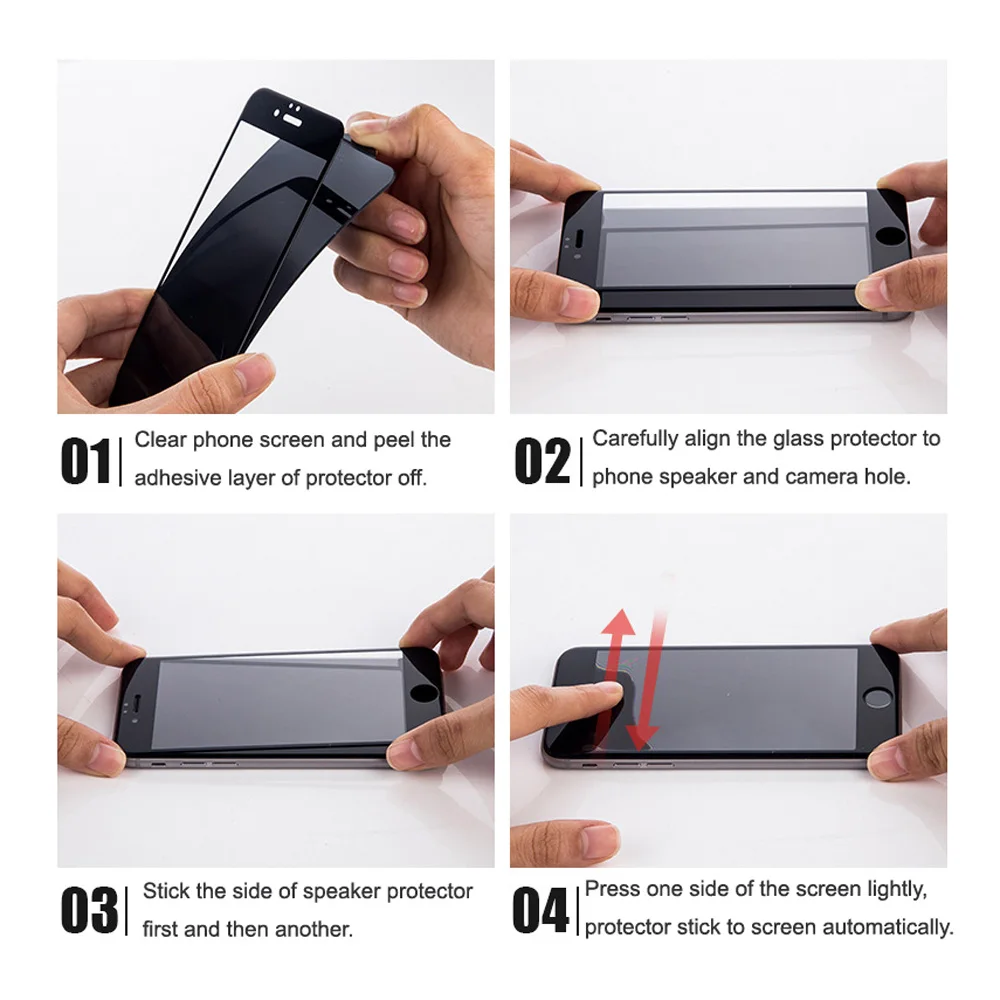 01 Clear phone screen and peel the adhesive layer of protector off.

02 Carefully align the glass protector to phone speaker and camera hole.

03 Stick the side of speaker protector first and then another.

04 Press one side of the screen lightly, protector stick to screen automatically.