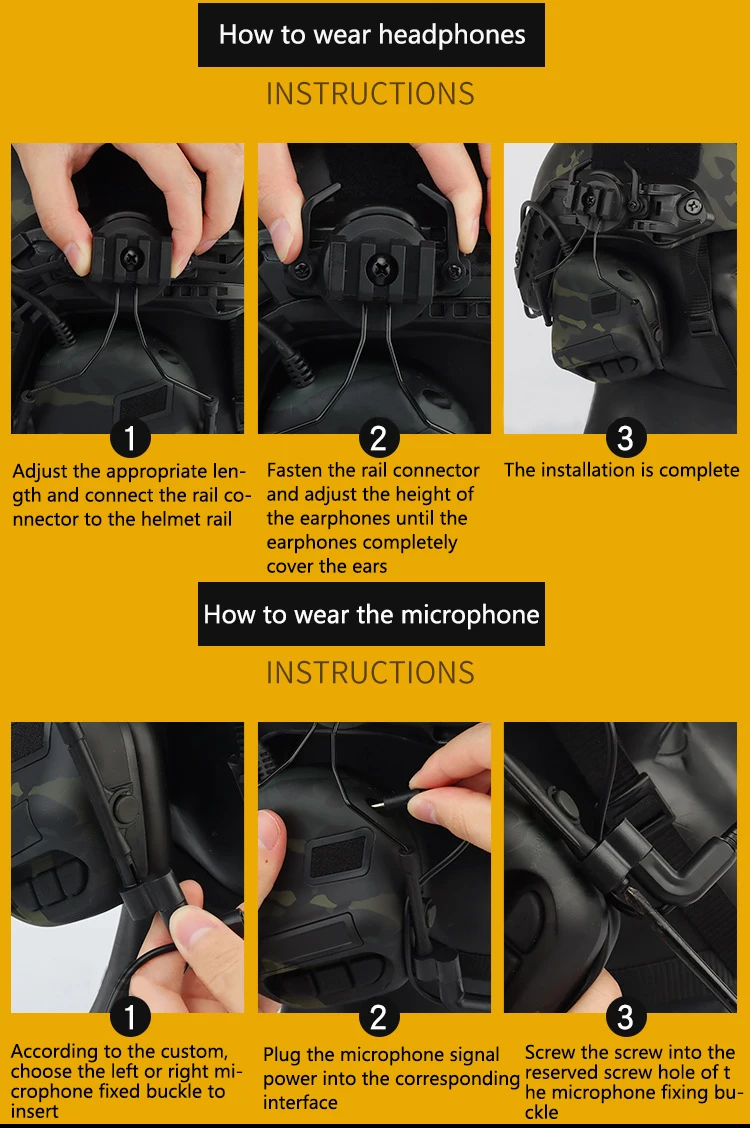 How to wear headphones

INSTRUCTIONS

1

Adjust the appropriate length and connect the rail connector to the helmet rail

2

Fasten the rail connector and adjust the height of the earphones until the earphones completely cover the ears

3

The installation is complete

How to wear the microphone

INSTRUCTIONS

1

According to the custom, choose the left or right microphone fixed buckle to insert

2

Plug the microphone signal power into the corresponding interface

3

Screw the screw into the reserved screw hole of t he microphone fixing buckle