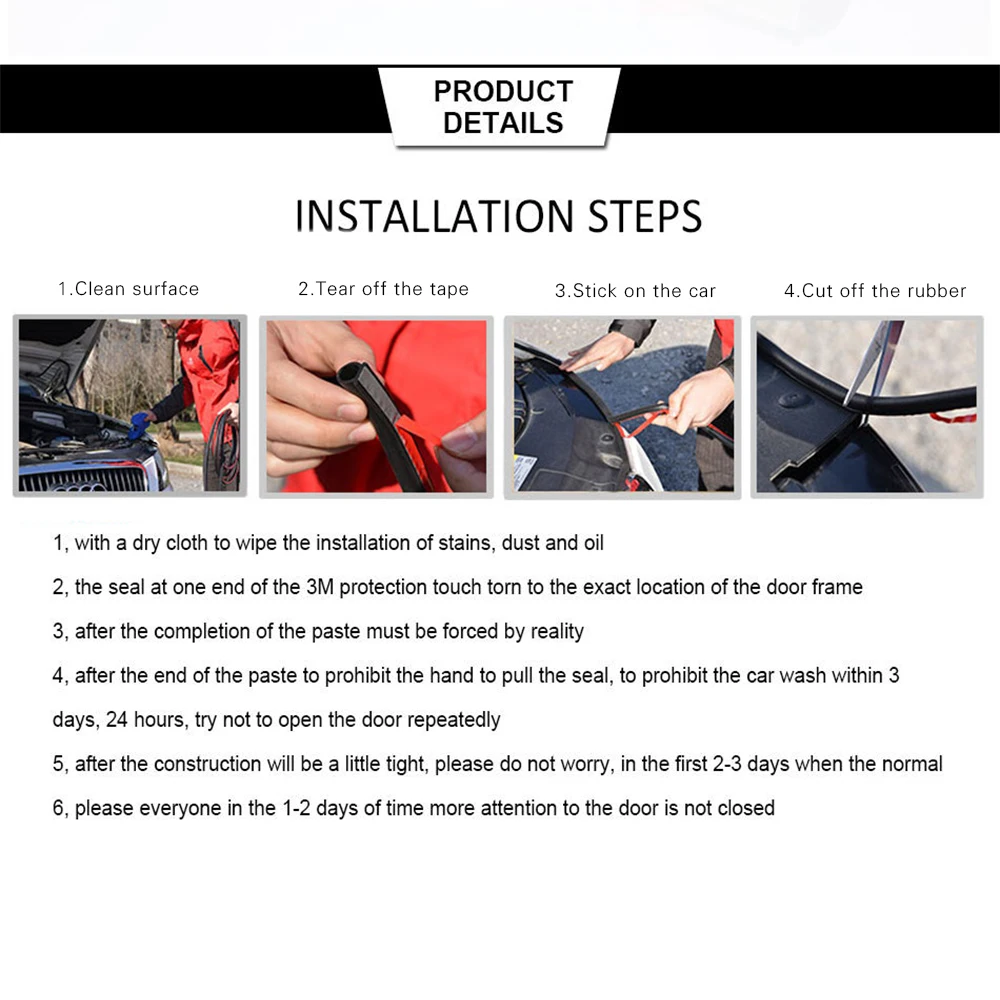 PRODUCT DETAILS

INSTALLATION STEPS

1.Clean surface

2.Tear off the tape

3.Stick on the car

4.Cut off the rubber

1, with a dry cloth to wipe the installation of stains, dust and oil

2, the seal at one end of the 3M protection touch torn to the exact location of the door frame

3, after the completion of the paste must be forced by reality

4, after the end of the paste to prohibit the hand to pull the seal, to prohibit the car wash within 3 days, 24 hours, try not to open the door repeatedly

5, after the construction will be a little tight, please do not worry, in the first 2-3 days when the normal

6, please everyone in the 1-2 days of time more attention to the door is not closed