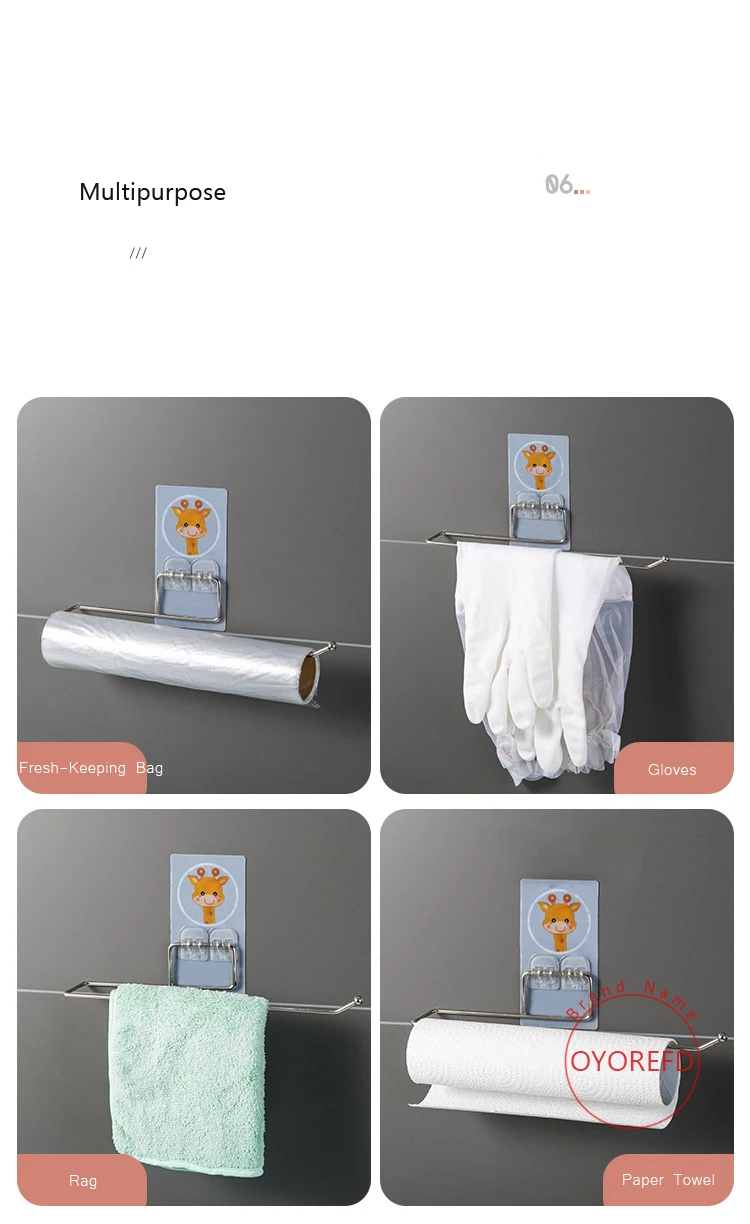 Multipurpose

06...

///

Fresh-Keeping Bag

Gloves

Rag

Brand Name
OYOREFD

Paper Towel