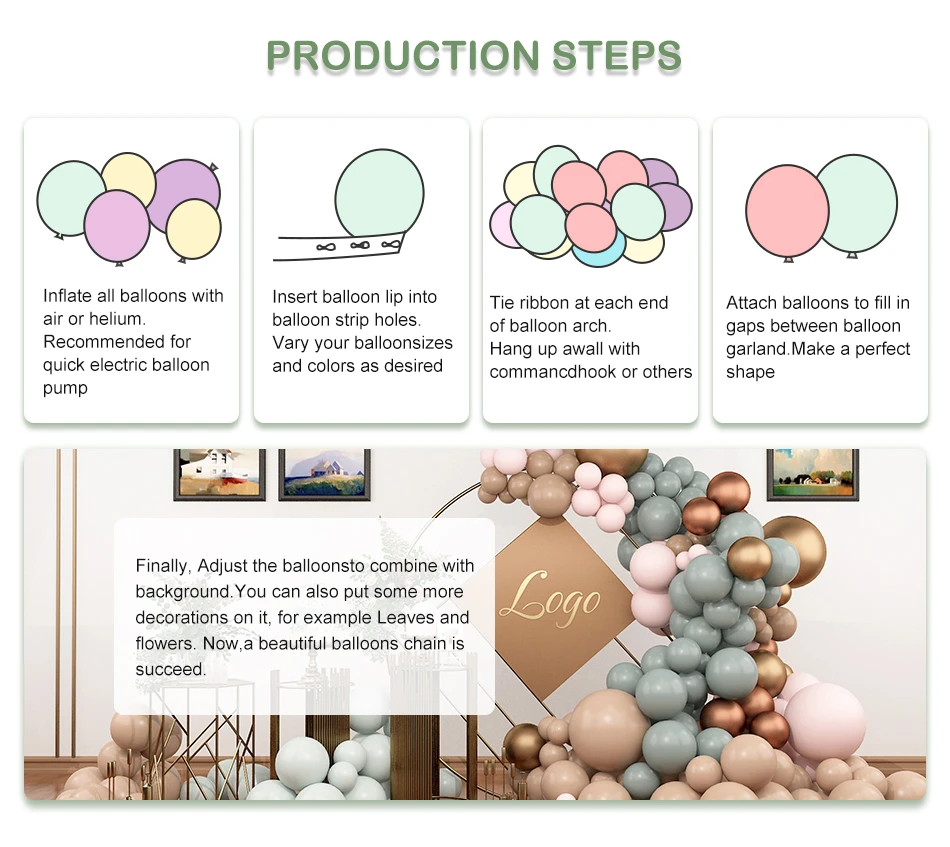 PRODUCTION STEPS

Inflate all balloons with air or helium. Recommended for quick electric balloon pump

Insert balloon lip into balloon strip holes. Vary your balloonsizes and colors as desired

Tie ribbon at each end of balloon arch. Hang up awall with commancdhook or others

Attach balloons to fill in gaps between balloon garland.Make a perfect shape

Finally, Adjust the balloonsto combine with background.You can also put some more decorations on it, for example Leaves and flowers. Now,a beautiful balloons chain is succeed.

Logo