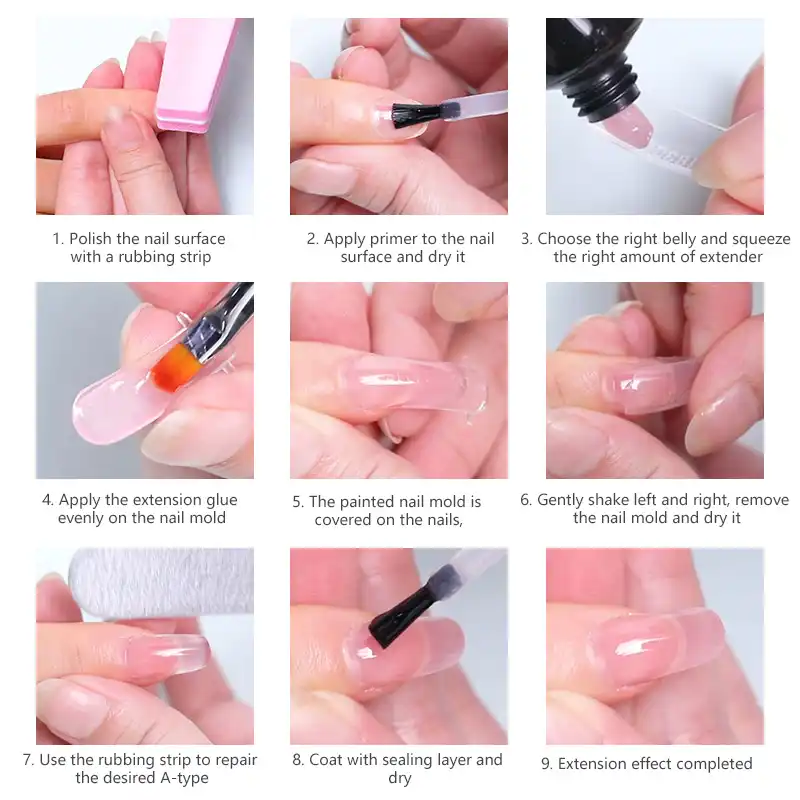 1. Polish the nail surface with a rubbing strip

2. Apply primer to the nail surface and dry it

3. Choose the right belly and squeeze the right amount of extender

4. Apply the extension glue evenly on the nail mold

5. The painted nail mold is covered on the nails,

6. Gently shake left and right, remove the nail mold and dry it

7. Use the rubbing strip to repair the desired A-type

8. Coat with sealing layer and dry

9. Extension effect completed