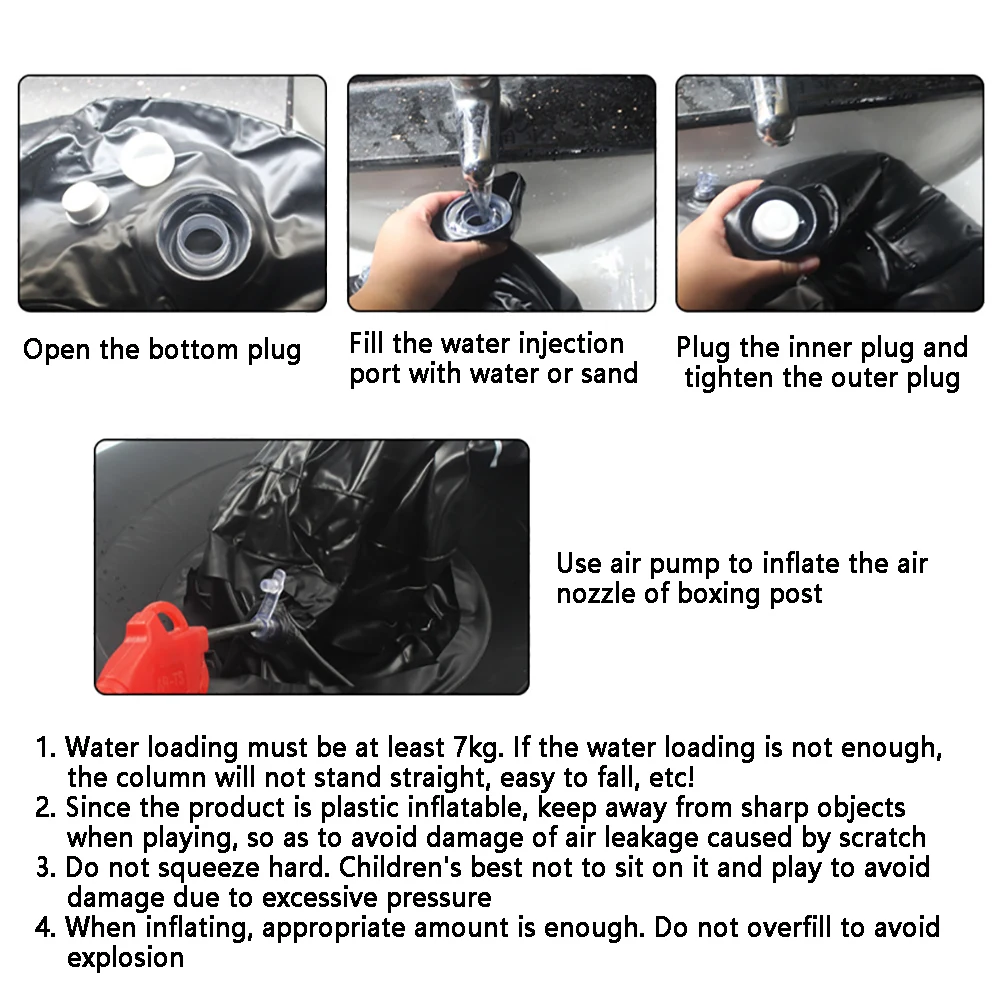 Open the bottom plug

Fill the water injection port with water or sand

Plug the inner plug and tighten the outer plug

Use air pump to inflate the air nozzle of boxing post

1. Water loading must be at least 7kg. If the water loading is not enough, the column will not stand straight, easy to fall, etc!
2. Since the product is plastic inflatable, keep away from sharp objects when playing, so as to avoid damage of air leakage caused by scratch
3. Do not squeeze hard. Children's best not to sit on it and play to avoid damage due to excessive pressure
4. When inflating, appropriate amount is enough. Do not overfill to avoid explosion