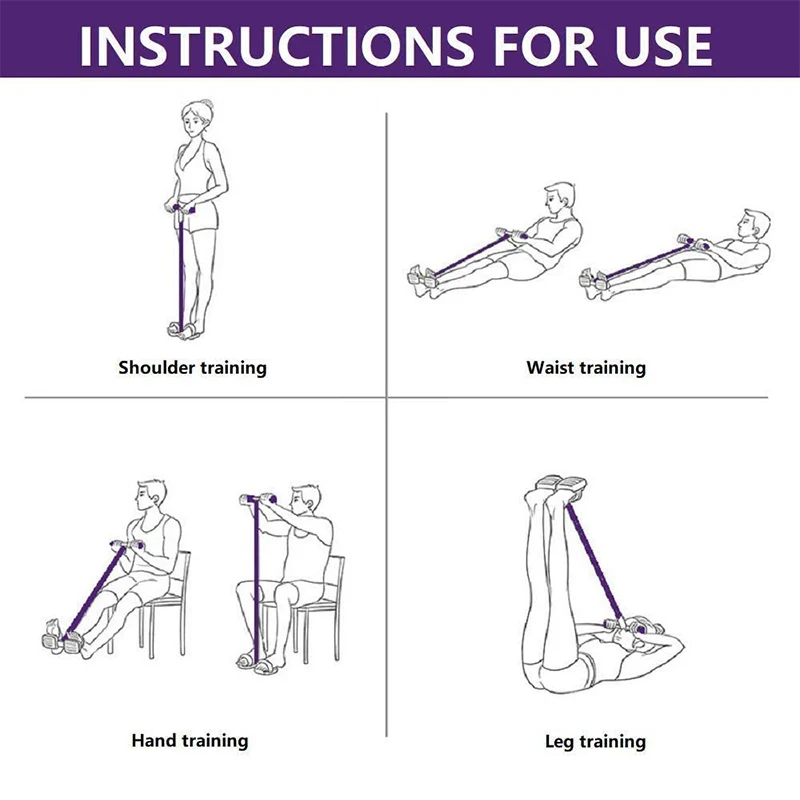 INSTRUCTIONS FOR USE

Shoulder training

Waist training

Hand training

Leg training