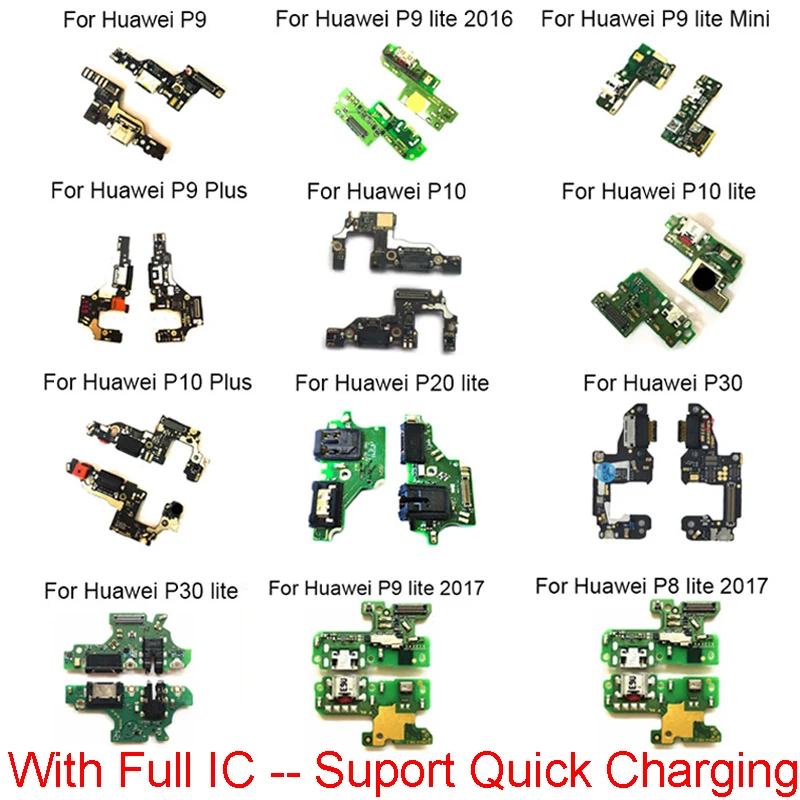 For Huawei P9

For Huawei P9 lite 2016

For Huawei P9 lite Mini

For Huawei P9 Plus

For Huawei P10

For Huawei P10 lite

For Huawei P10 Plus

For Huawei P20 lite

For Huawei P30

For Huawei P30 lite

For Huawei P9 lite 2017

For Huawei P8 lite 2017

With Full IC -- Suport Quick Charging