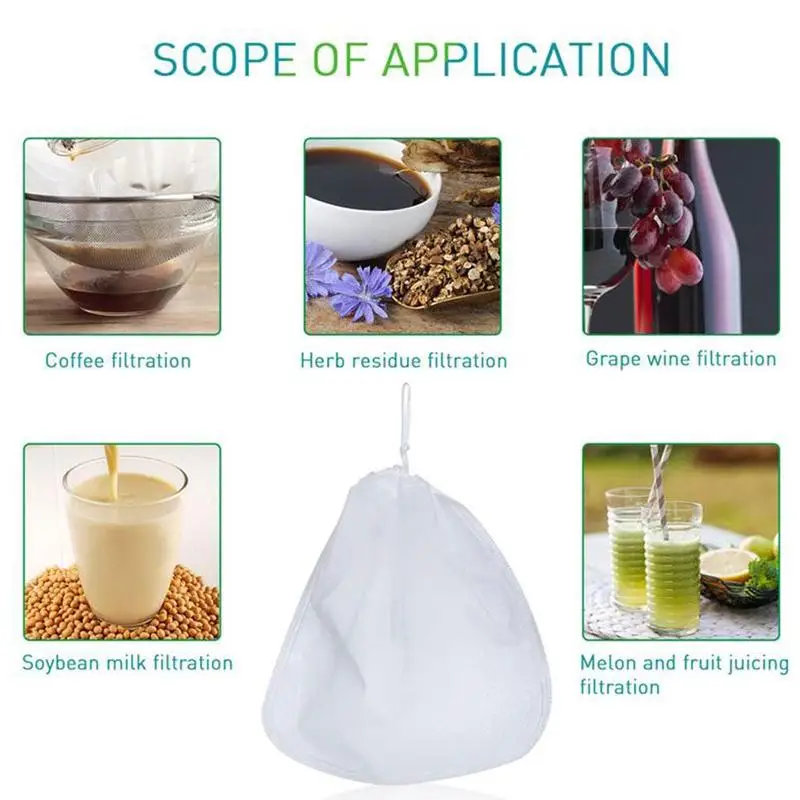 SCOPE OF APPLICATION

Coffee filtration

Herb residue filtration

Grape wine filtration

Soybean milk filtration

Melon and fruit juicing filtration