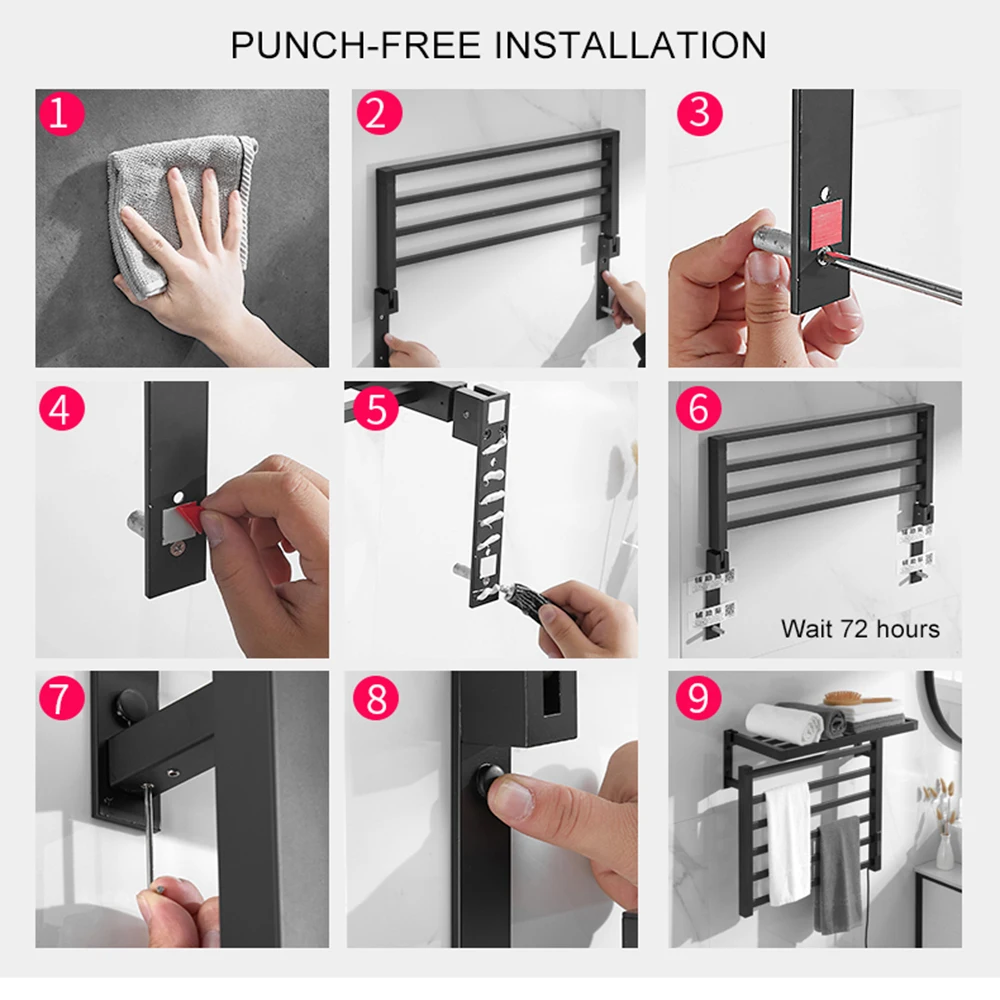 PUNCH-FREE INSTALLATION

1

2

3

4

5

6

Wait 72 hours

7

8

9