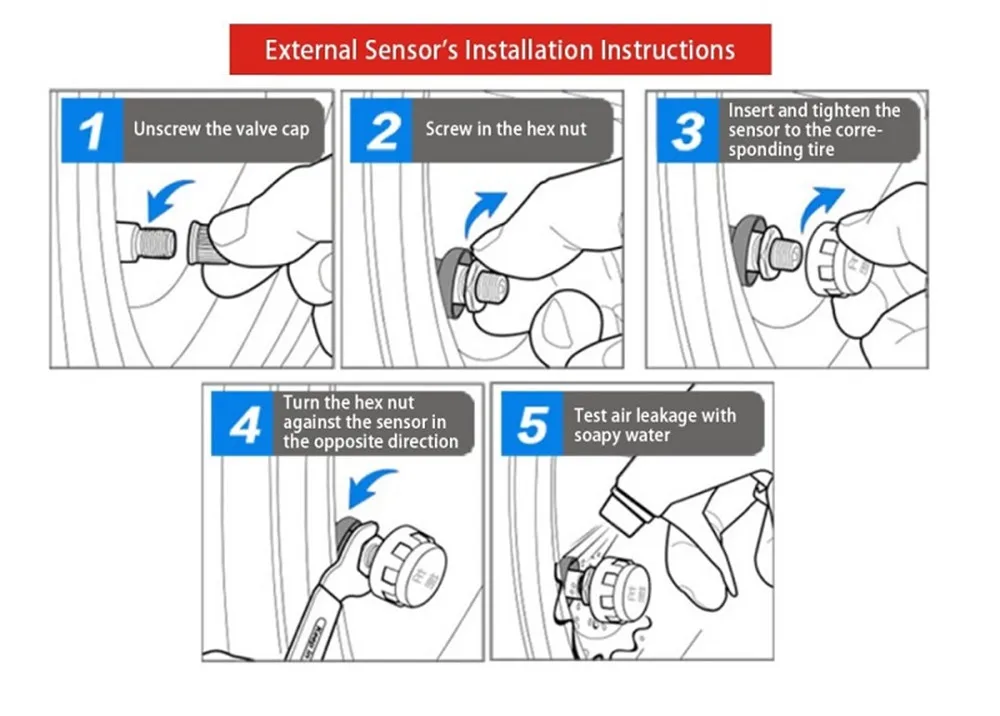 External Sensor's Installation Instructions

1 Unscrew the valve cap

2 Screw in the hex nut

3 Insert and tighten the sensor to the corresponding tire

4 Turn the hex nut against the sensor in the opposite direction

5 Test air leakage with soapy water